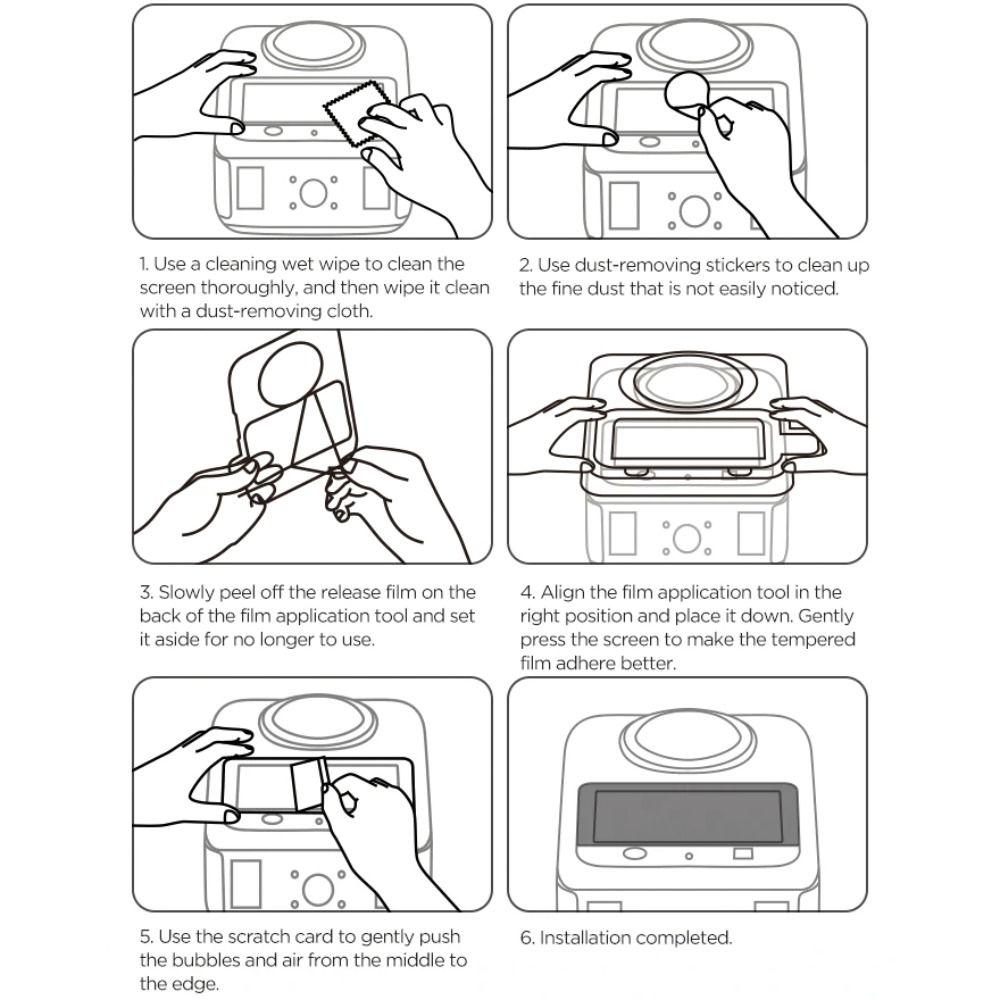 1. Use a cleaning wet wipe to clean the screen thoroughly, and then wipe it clean with a dust-removing cloth.

2. Use dust-removing stickers to clean up the fine dust that is not easily noticed.

3. Slowly peel off the release film on the back of the film application tool and set it aside for no longer to use.

4. Align the film application tool in the right position and place it down. Gently press the screen to make the tempered film adhere better.

5. Use the scratch card to gently push the bubbles and air from the middle to the edge.

6. Installation completed.