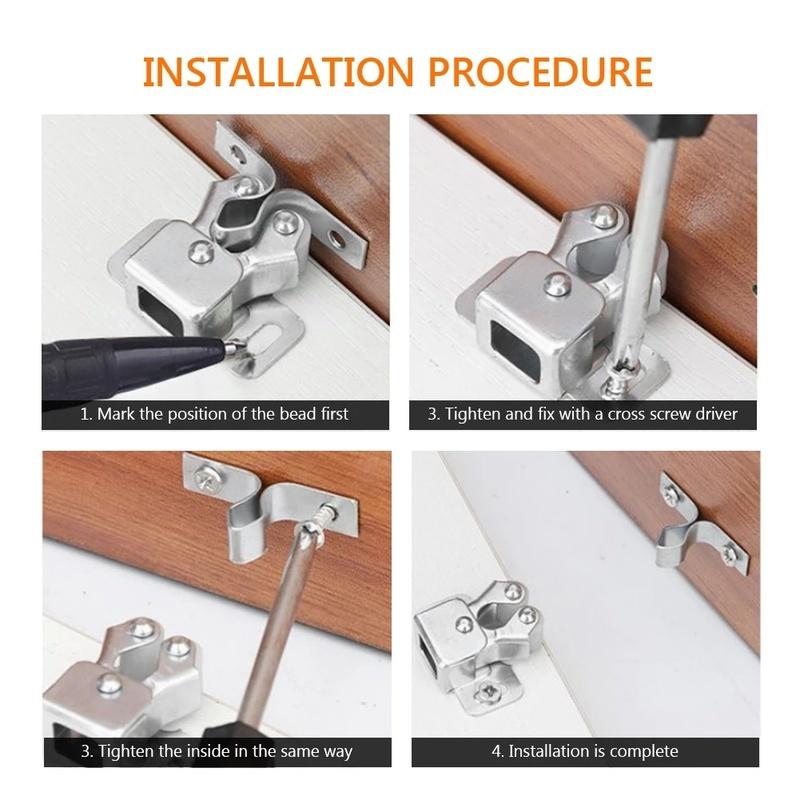 INSTALLATION PROCEDURE

1. Mark the position of the bead first

3. Tighten and fix with a cross screw driver

3. Tighten the inside in the same way

4. Installation is complete