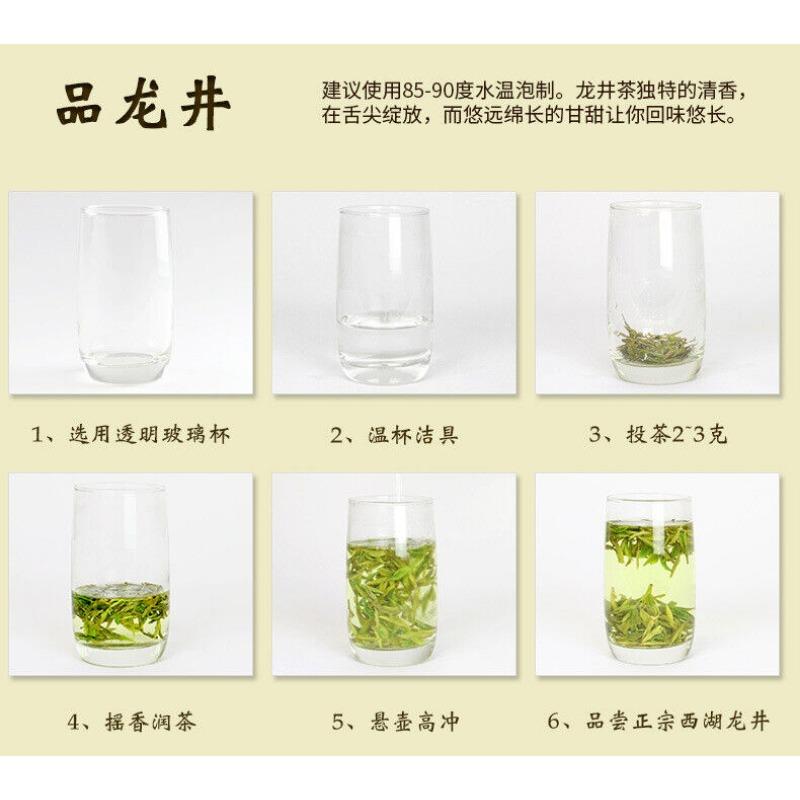 品龙井

建议使用85-90度水温泡制。龙井茶独特的清香，在舌尖绽放，而悠远绵长的甘甜让你回味悠长。

1、选用透明玻璃杯

2、温杯洁具

3、投茶2~3克

4、摇香润茶

5、悬壶高冲

6、品尝正宗西湖龙井