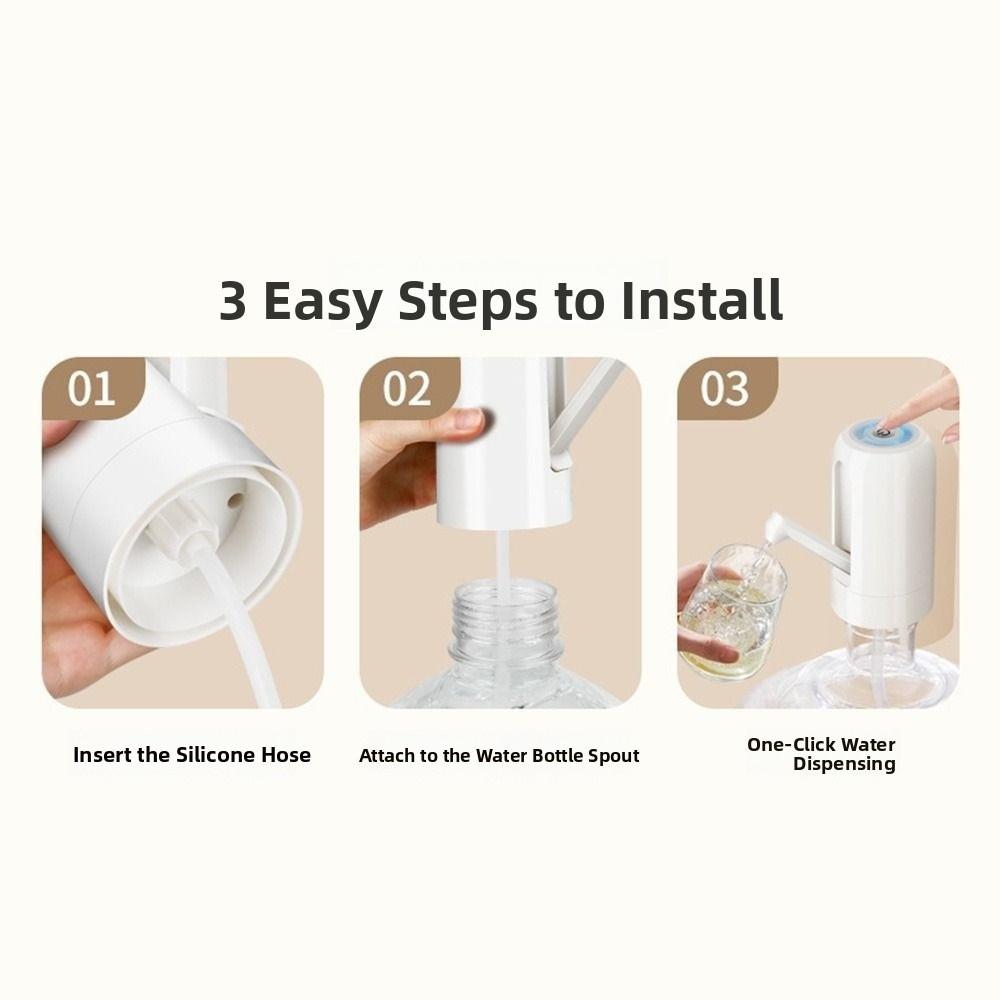 3 Easy Steps to Install

01

Insert the Silicone Hose

02

Attach to the Water Bottle Spout

03

One-Click Water Dispensing