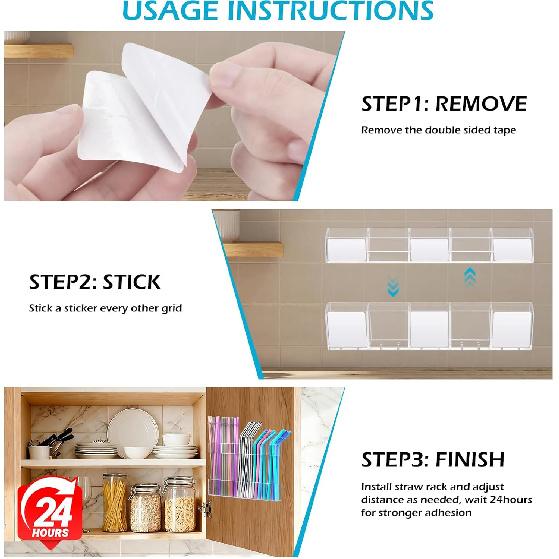 USAGE INSTRUCTIONS

STEP1: REMOVE

Remove the double sided tape

STEP2: STICK

Stick a sticker every other grid

24 HOURS

STEP3: FINISH

Install straw rack and adjust distance as needed, wait 24hours for stronger adhesion