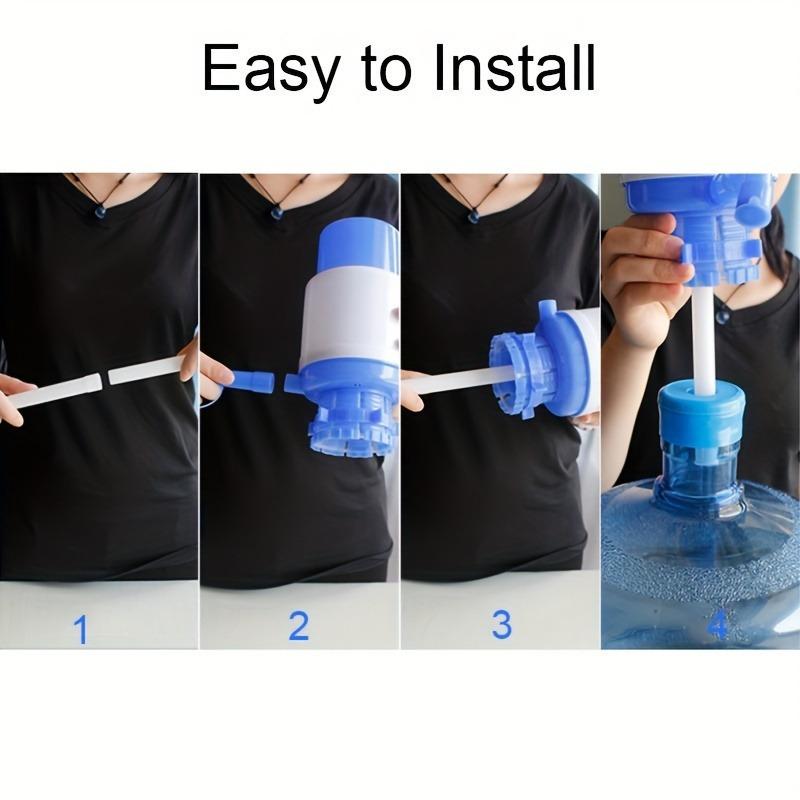 Easy to Install

1

2

3

4