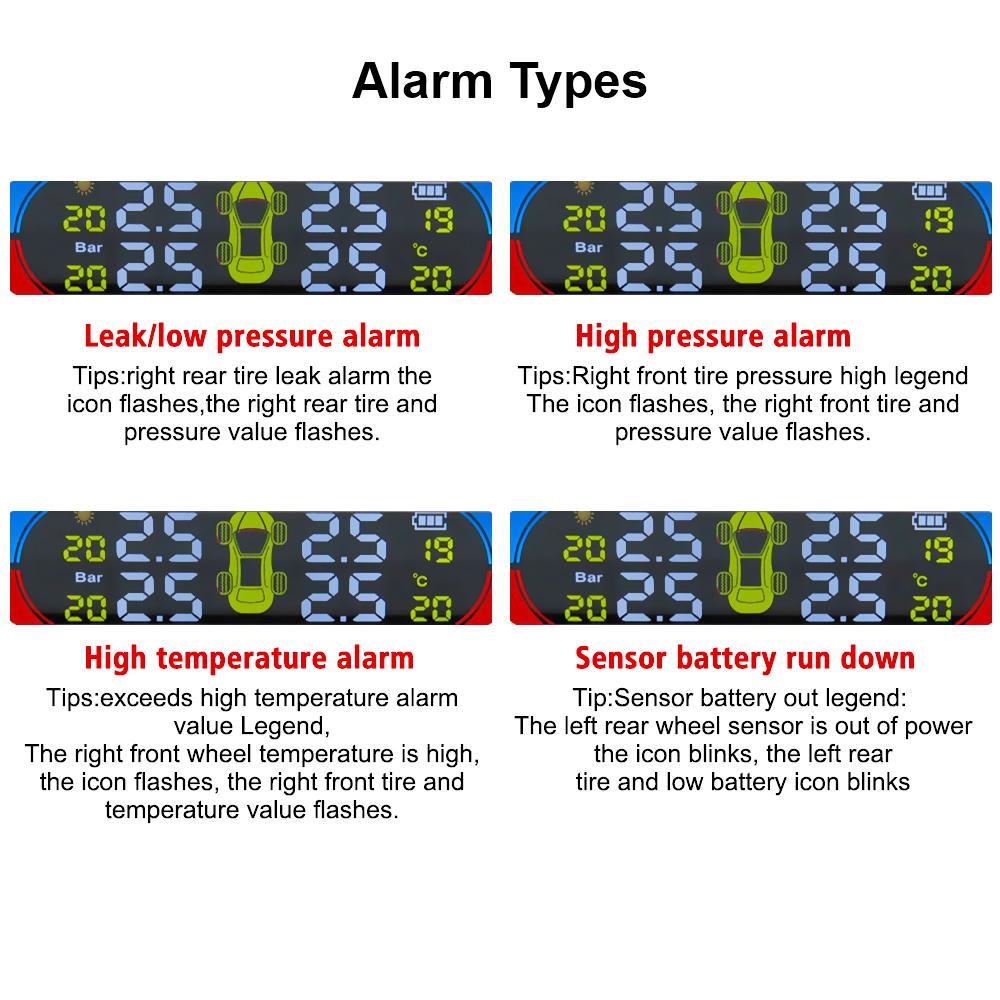 Alarm Types

20 2.5 2.5 19
Bar °C
20 2.5 2.5 20

Leak/low pressure alarm
Tips:right rear tire leak alarm the icon flashes,the right rear tire and pressure value flashes.

20 2.5 2.5 19
Bar °C
20 2.5 2.5 20

High pressure alarm
Tips:Right front tire pressure high legend The icon flashes, the right front tire and pressure value flashes.

20 2.5 2.5 19
Bar °C
20 2.5 2.5 20

High temperature alarm
Tips:exceeds high temperature alarm value Legend,
The right front wheel temperature is high, the icon flashes, the right front tire and temperature value flashes.

20 2.5 2.5 19
Bar °C
20 2.5 2.5 20

Sensor battery run down
Tip:Sensor battery out legend:
The left rear wheel sensor is out of power the icon blinks, the left rear tire and low battery icon blinks