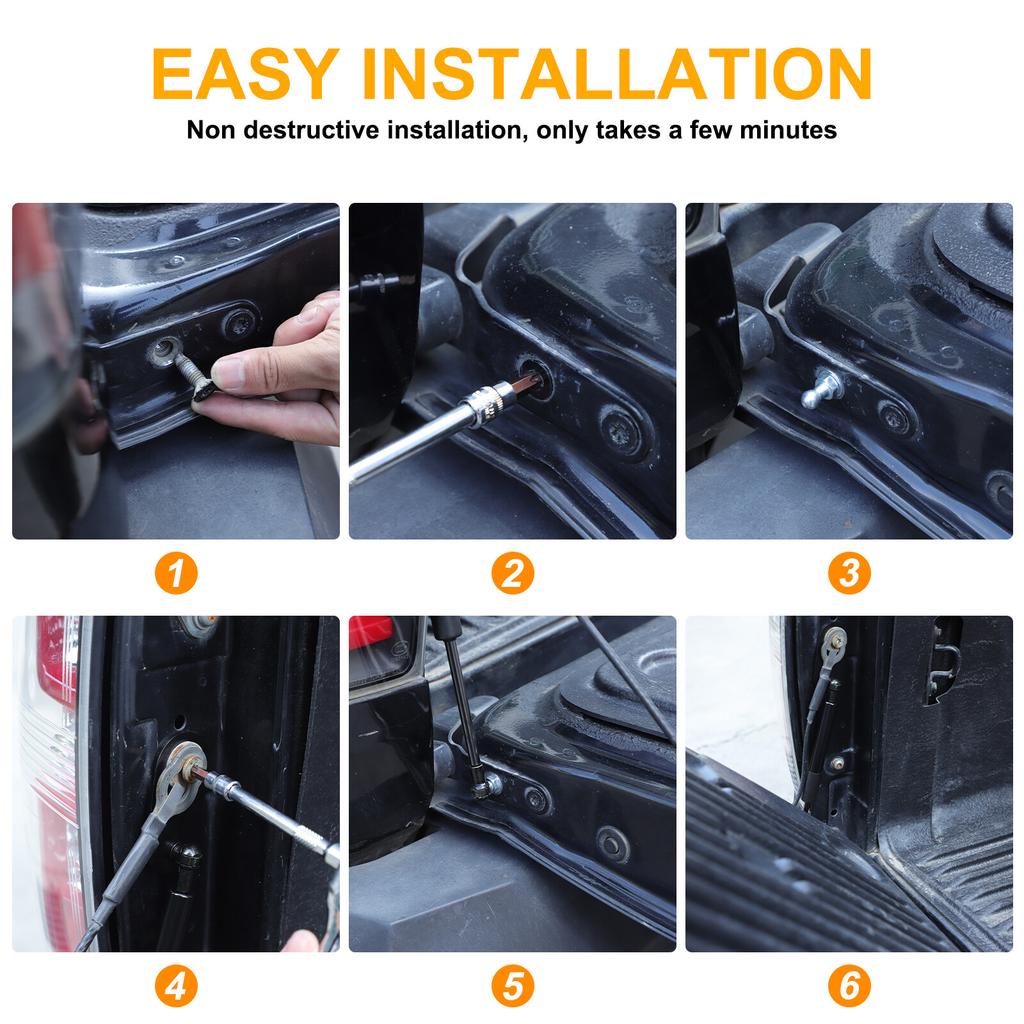 EASY INSTALLATION
Non destructive installation, only takes a few minutes

1

2

3

4

5

6