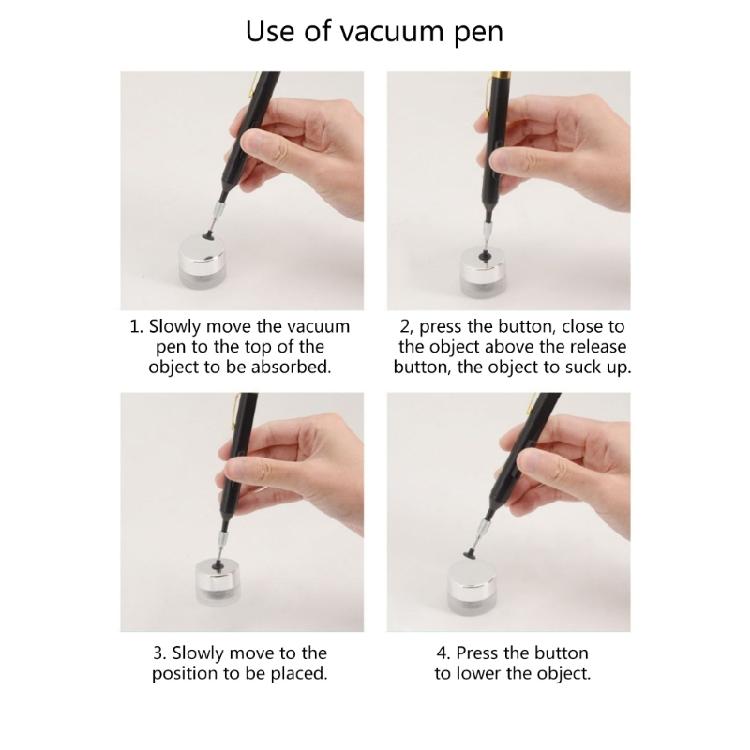 Use of vacuum pen

1. Slowly move the vacuum pen to the top of the object to be absorbed.

2, press the button, close to the object above the release button, the object to suck up.

3. Slowly move to the position to be placed.

4. Press the button to lower the object.