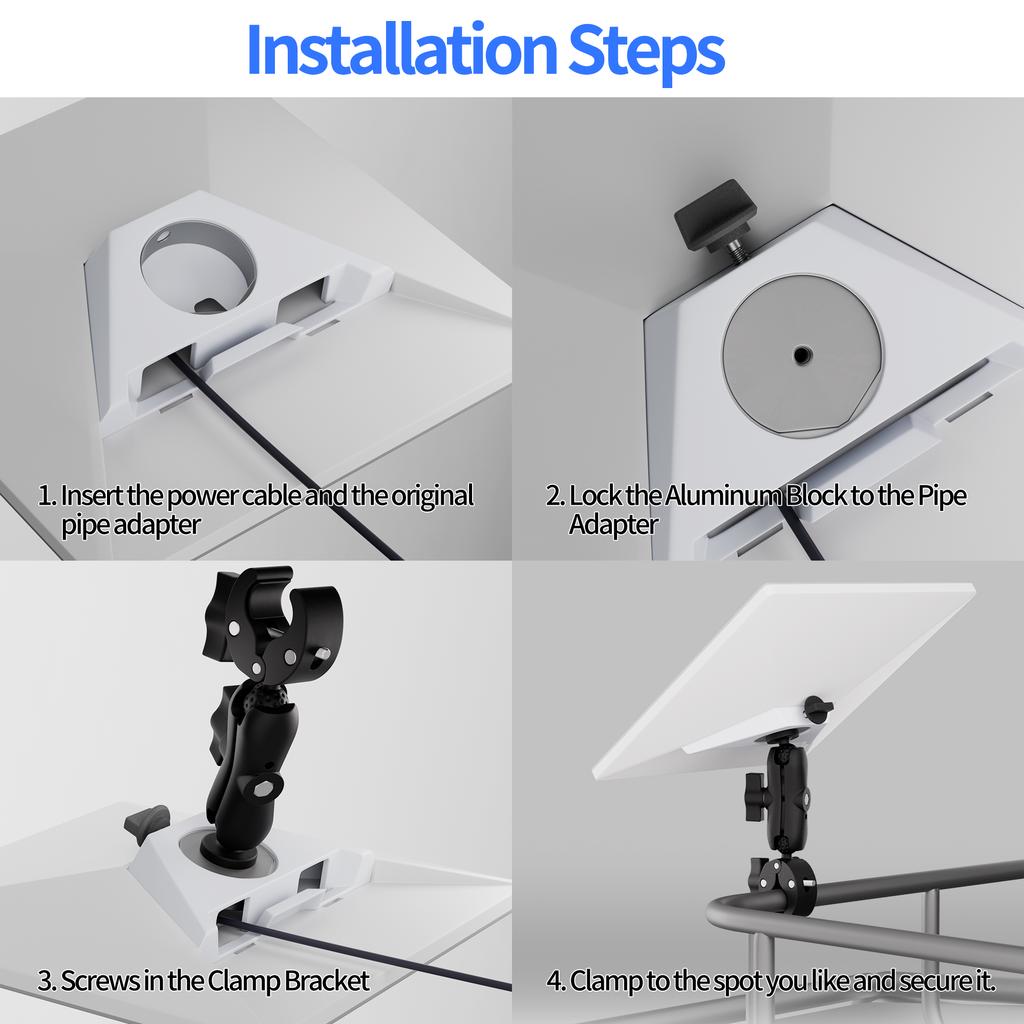 Installation Steps

1. Insert the power cable and the original pipe adapter

2. Lock the Aluminum Block to the Pipe Adapter

3. Screws in the Clamp Bracket

4. Clamp to the spot you like and secure it.