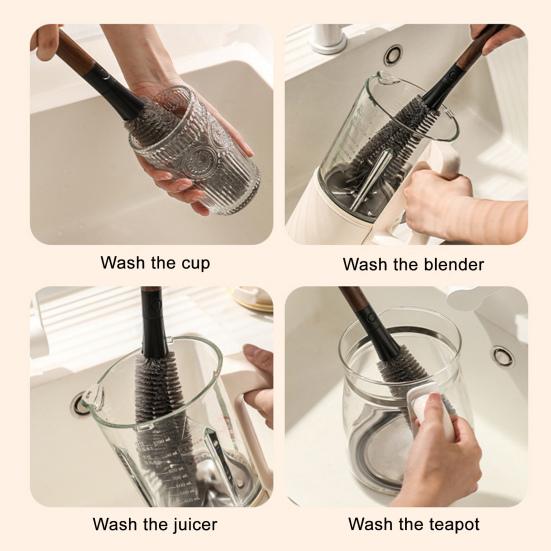 Wash the cup

Wash the blender

Wash the juicer

Wash the teapot