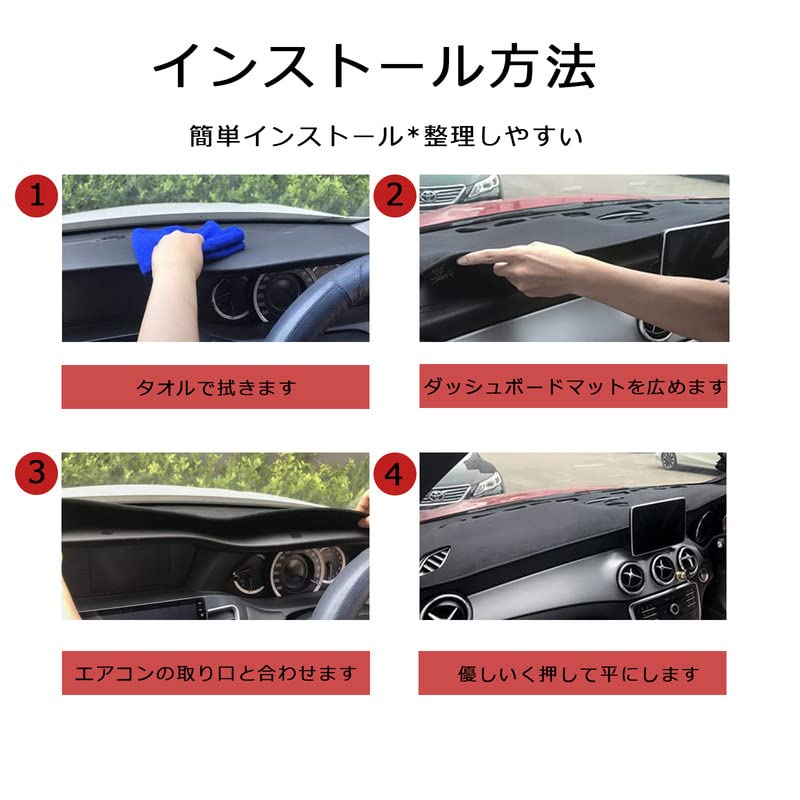 インストール方法

簡単インストール*整理しやすい

1

タオルで拭きます

2

ダッシュボードマットを広めます

3

エアコンの取り口と合わせます

4

優しいく押して平にします