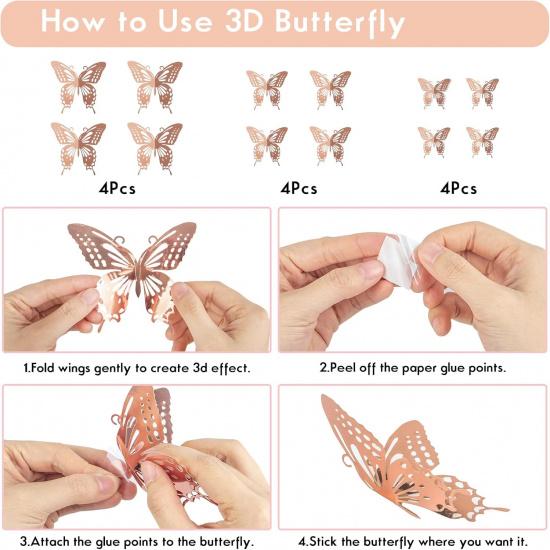 How to Use 3D Butterfly

4Pcs

4Pcs

4Pcs

1.Fold wings gently to create 3d effect.

2.Peel off the paper glue points.

3.Attach the glue points to the butterfly.

4.Stick the butterfly where you want it.