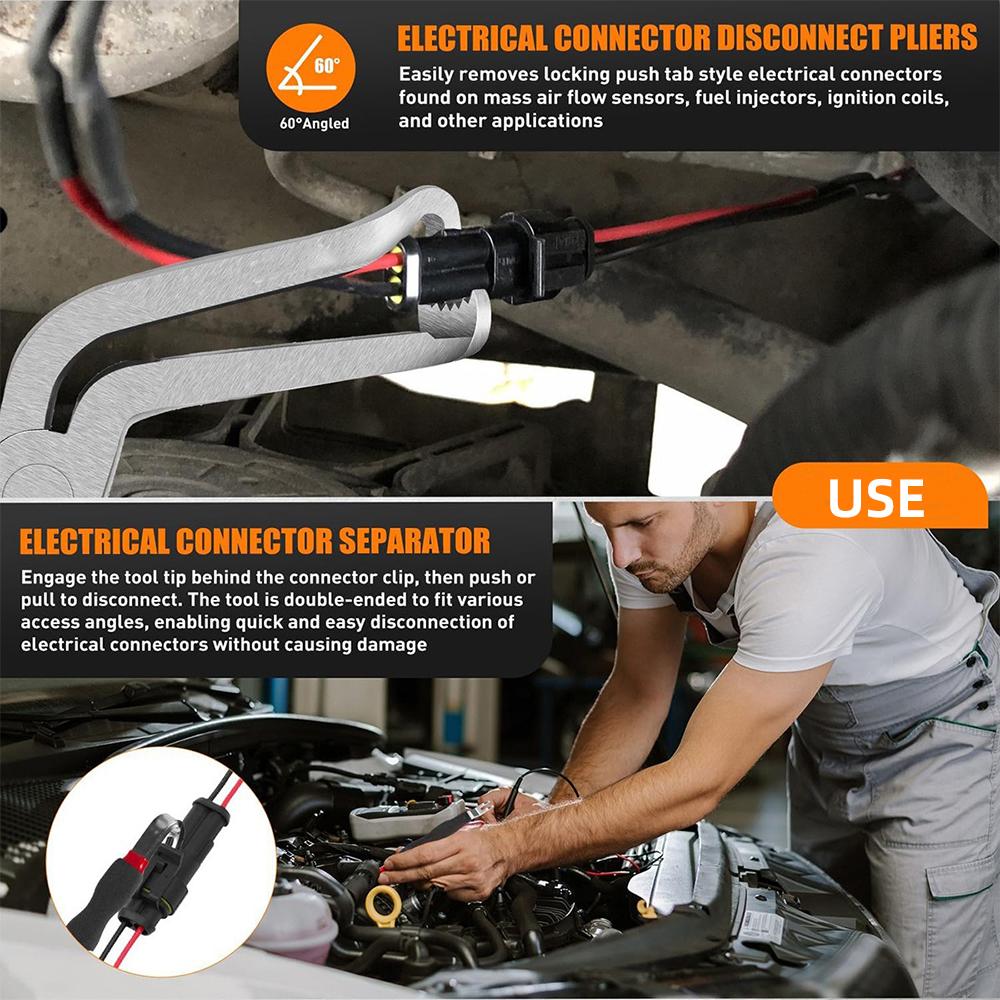 60°

60°Angled

ELECTRICAL CONNECTOR DISCONNECT PLIERS

Easily removes locking push tab style electrical connectors found on mass air flow sensors, fuel injectors, ignition coils, and other applications

USE

ELECTRICAL CONNECTOR SEPARATOR

Engage the tool tip behind the connector clip, then push or pull to disconnect. The tool is double-ended to fit various access angles, enabling quick and easy disconnection of electrical connectors without causing damage