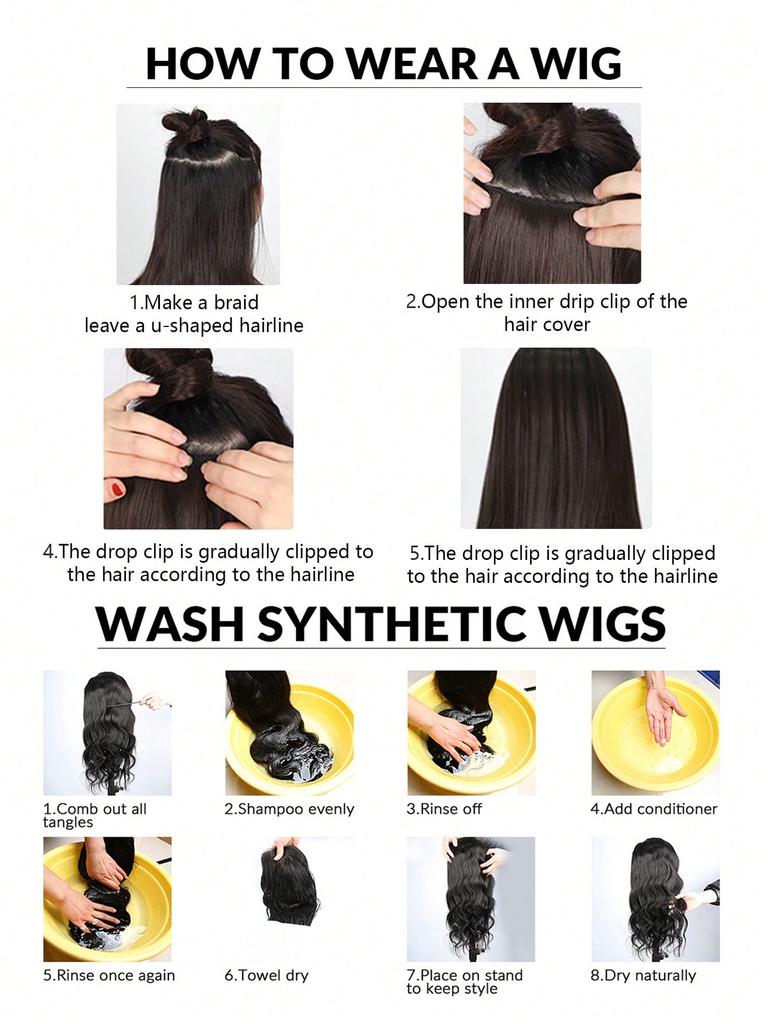 HOW TO WEAR A WIG

1.Make a braid leave a u-shaped hairline

2.Open the inner drip clip of the hair cover

4.The drop clip is gradually clipped to the hair according to the hairline

5.The drop clip is gradually clipped to the hair according to the hairline

WASH SYNTHETIC WIGS

1.Comb out all tangles

2.Shampoo evenly

3.Rinse off

4.Add conditioner

5.Rinse once again

6.Towel dry

7.Place on stand to keep style

8.Dry naturally