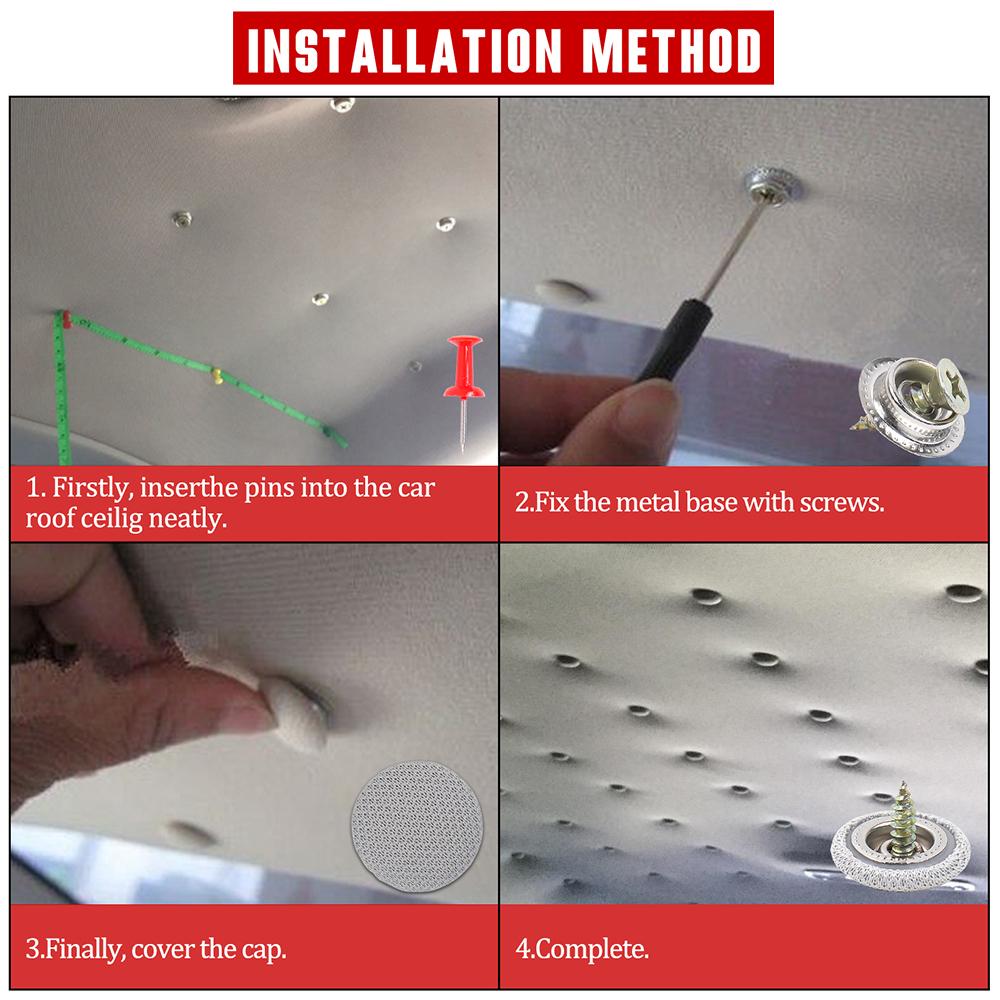 INSTALLATION METHOD

1. Firstly, inserthe pins into the car roof ceilig neatly.

2.Fix the metal base with screws.

3.Finally, cover the cap.

4.Complete.