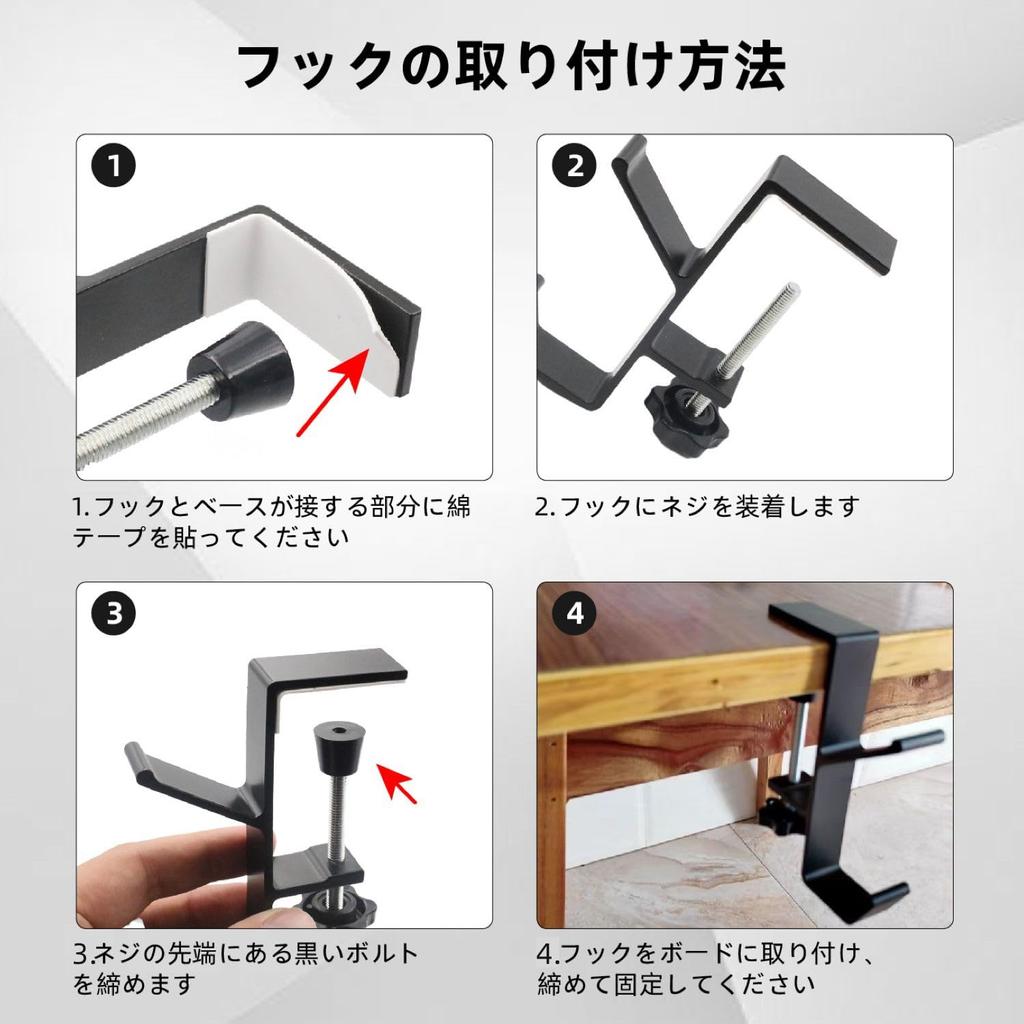 フックの取り付け方法

1

1.フックとベースが接する部分に綿テープを貼ってください

2

2.フックにネジを装着します

3

3.ネジの先端にある黒いボルトを締めます

4

4.フックをボードに取り付け、締めて固定してください