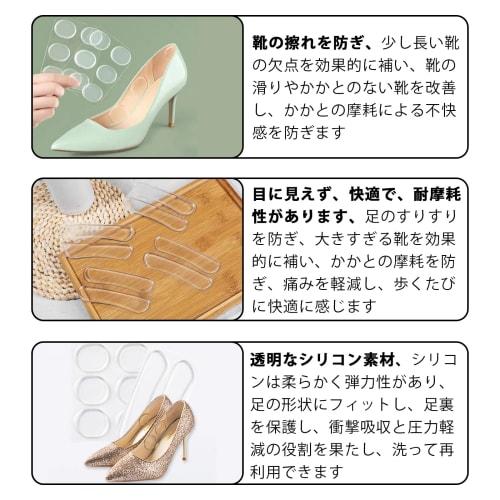 靴の擦れを防ぎ、少し長い靴の欠点を効果的に補い、靴の滑りやかかとのない靴を改善し、かかとの摩耗による不快感を防ぎます

目に見えず、快適で、耐摩耗性があります、足のすりすりを防ぎ、大きすぎる靴を効果的に補い、かかとの摩耗を防ぎ、痛みを軽減し、歩くたびに快適に感じます

透明なシリコン素材、シリコンは柔らかく弾力性があり、足の形状にフィットし、足裏を保護し、衝撃吸収と圧力軽減の役割を果たし、洗って再利用できます