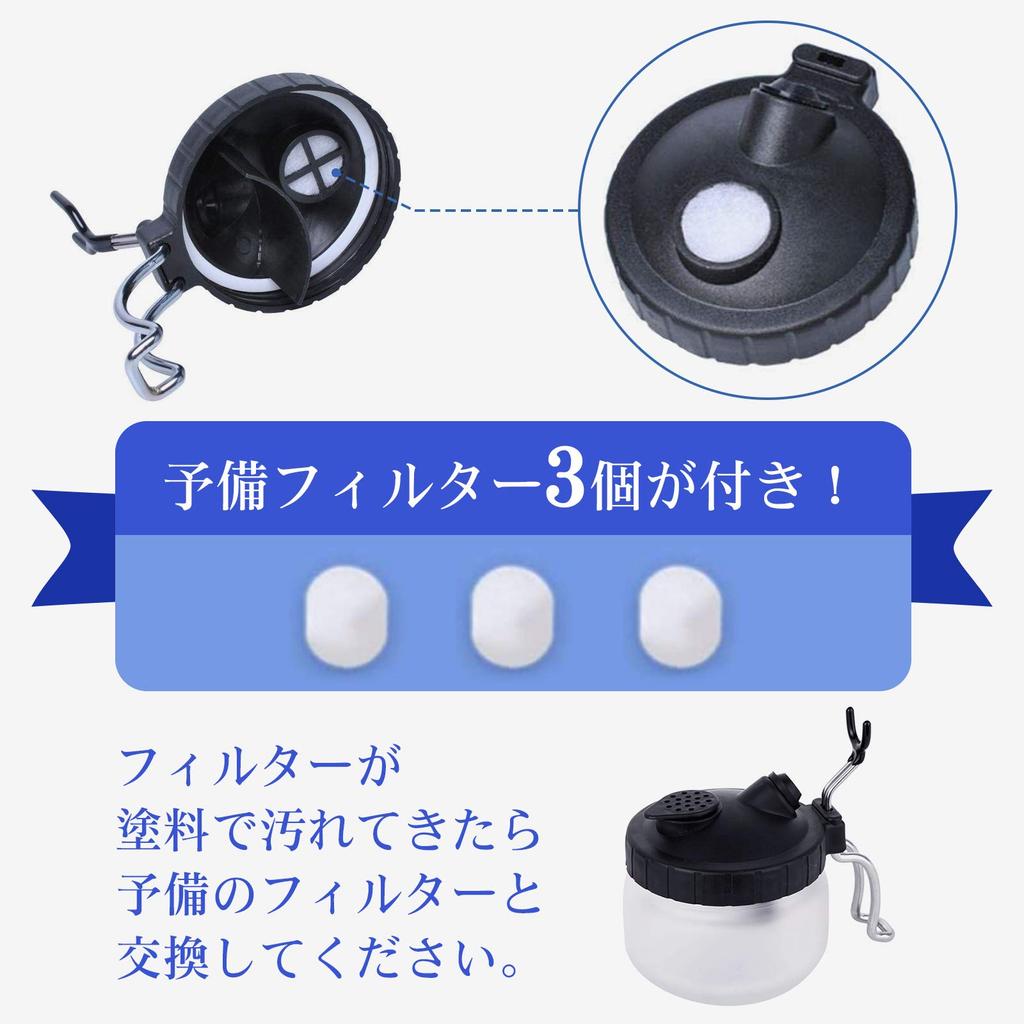 予備フィルター3個が付き！

フィルターが
塗料で汚れてきたら
予備のフィルターと
交換してください。