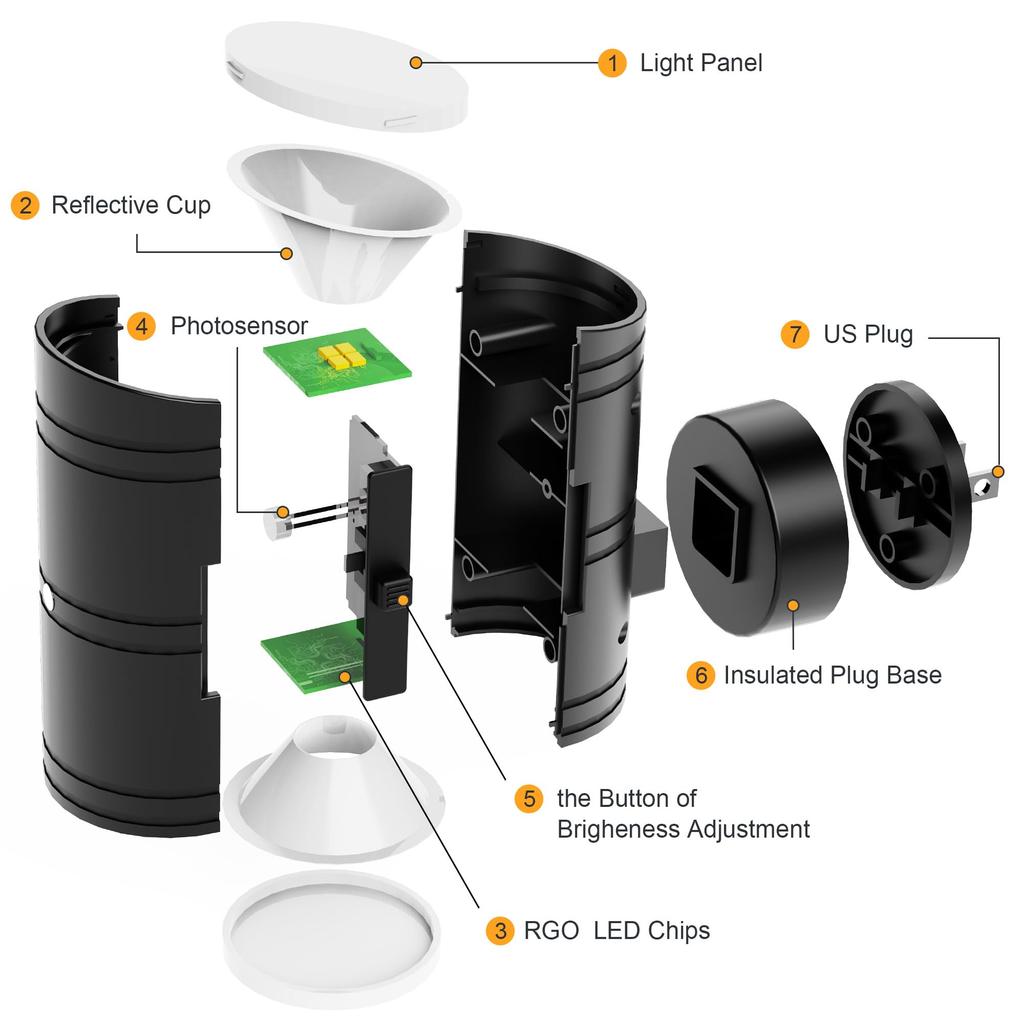 1 Light Panel

2 Reflective Cup

4 Photosensor

7 US Plug

6 Insulated Plug Base

5 the Button of Brigheness Adjustment

3 RGO LED Chips