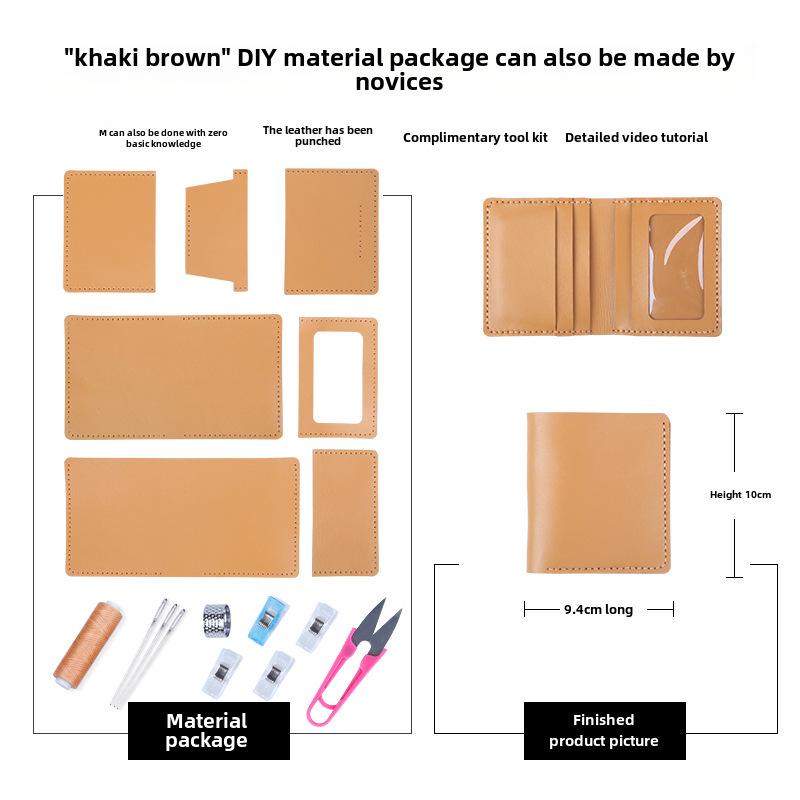 "khaki brown" DIY material package can also be made by novices

M can also be done with zero basic knowledge

The leather has been punched

Complimentary tool kit

Detailed video tutorial

Height 10cm

9.4cm long

Material package

Finished product picture