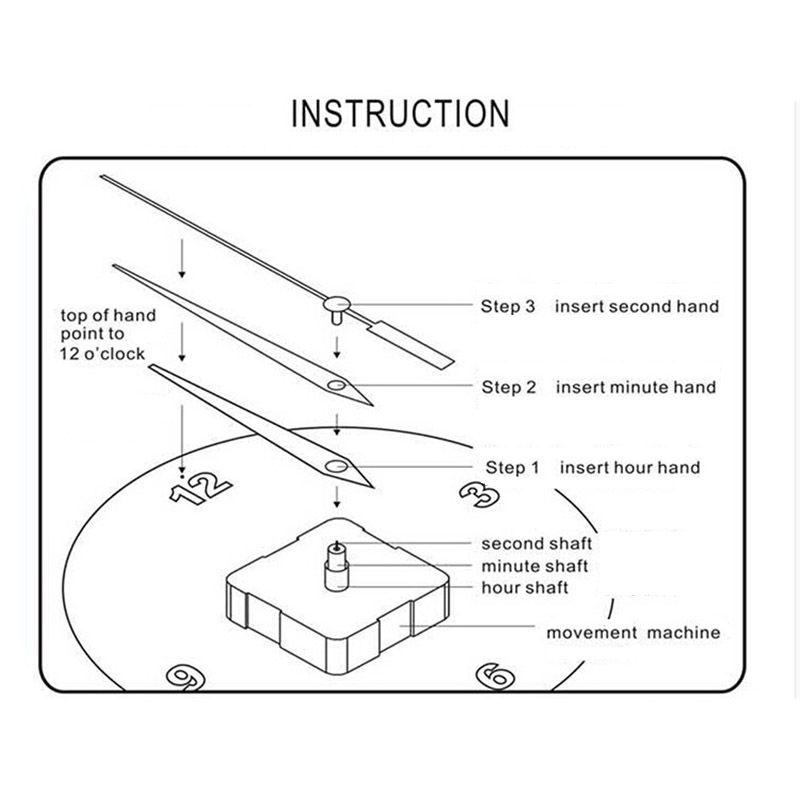 INSTRUCTION

top of hand point to 12 o'clock

Step 3 insert second hand

Step 2 insert minute hand

Step 1 insert hour hand

12

3

second shaft

minute shaft

hour shaft

movement machine

9

6