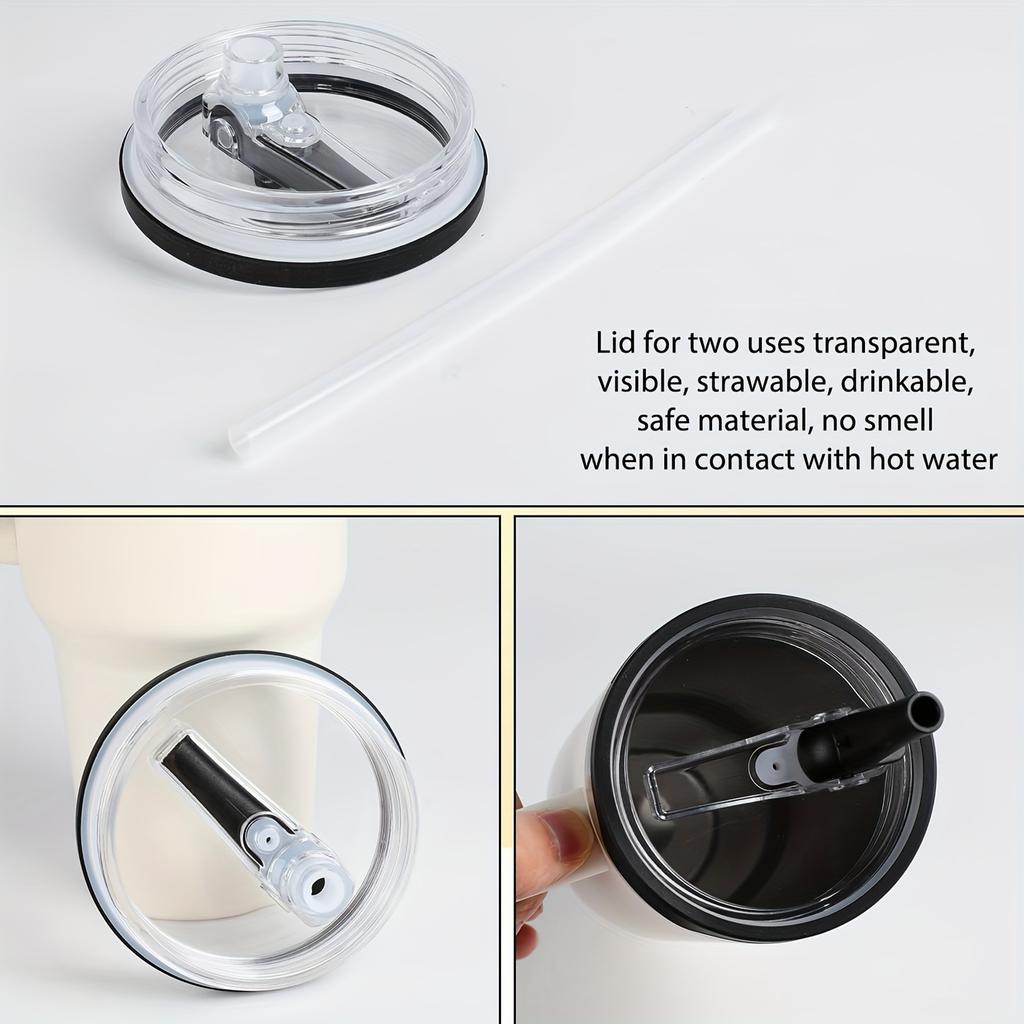 Lid for two uses transparent, visible, strawable, drinkable, safe material, no smell when in contact with hot water