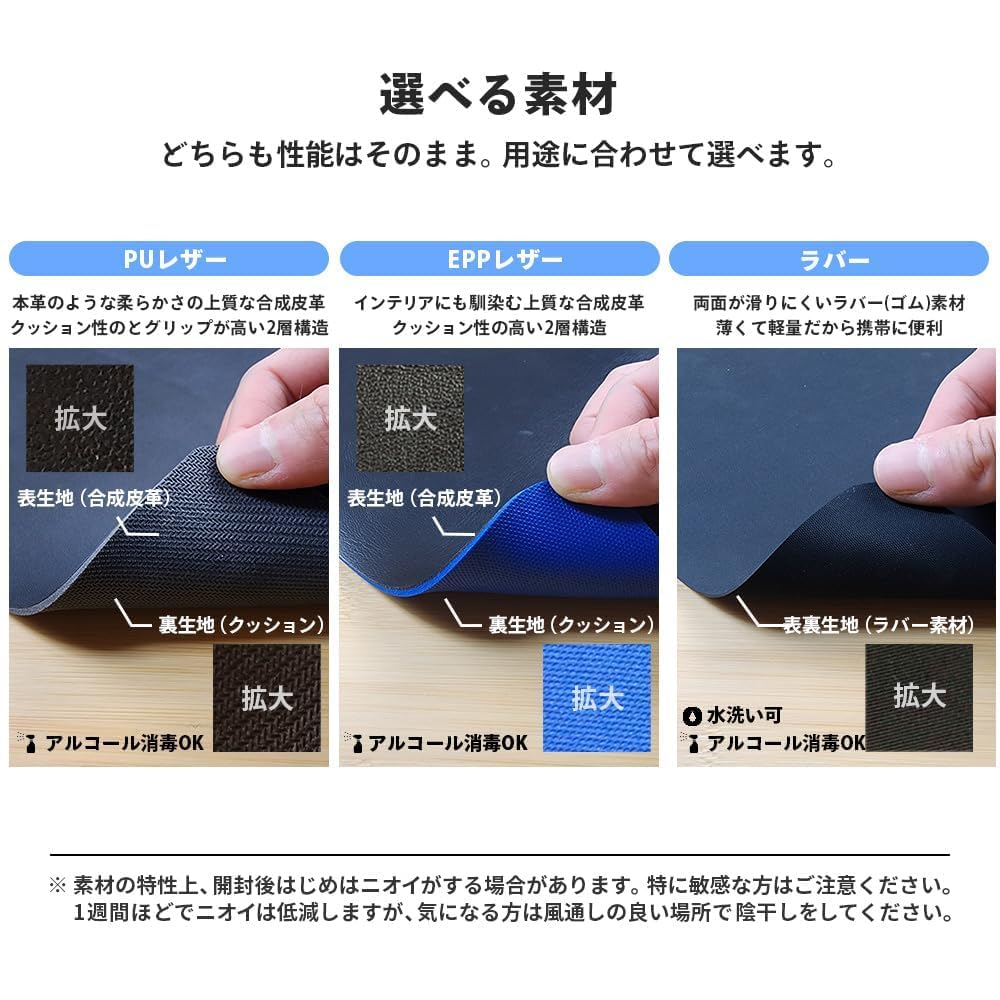 選べる素材
どちらも性能はそのまま。用途に合わせて選べます。

PUレザー
本革のような柔らかさの上質な合成皮革
クッション性のとグリップが高い2層構造
拡大
表生地（合成皮革）
裏生地（クッション）
拡大
アルコール消毒OK

EPPレザー
インテリアにも馴染む上質な合成皮革
クッション性の高い2層構造
拡大
表生地（合成皮革）
裏生地（クッション）
拡大
アルコール消毒OK

ラバー
両面が滑りにくいラバー(ゴム)素材
薄くて軽量だから携帯に便利
表裏生地（ラバー素材）
拡大
水洗い可
アルコール消毒OK

※ 素材の特性上、開封後はじめはニオイがする場合があります。特に敏感な方はご注意ください。
1週間ほどでニオイは低減しますが、気になる方は風通しの良い場所で陰干しをしてください。