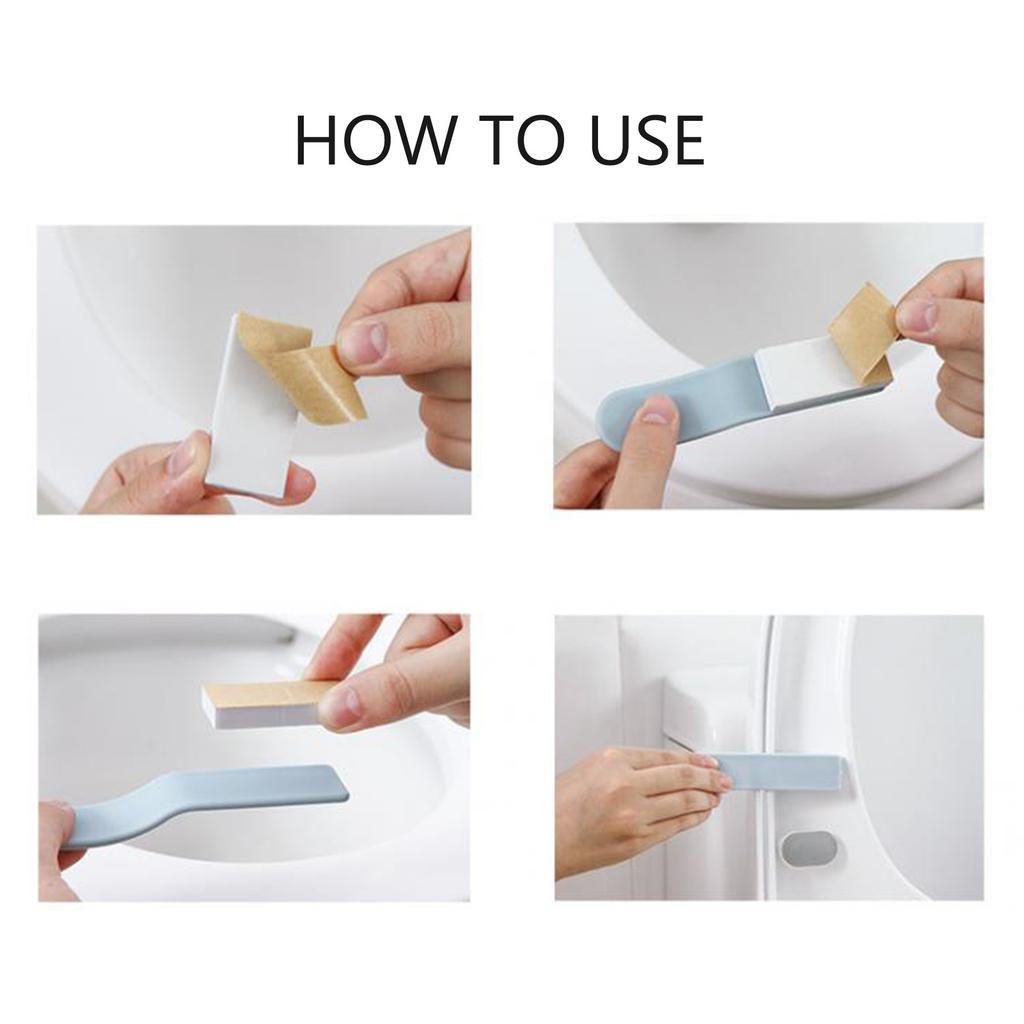 HOW TO USE