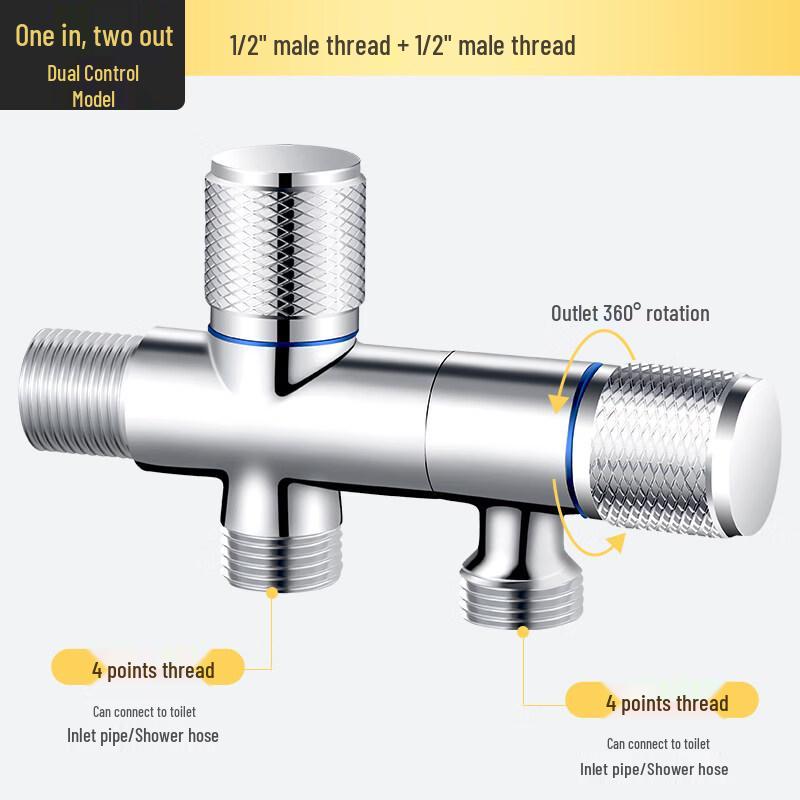 One in, two out
Dual Control Model

1/2" male thread + 1/2" male thread

Outlet 360° rotation

4 points thread
Can connect to toilet
Inlet pipe/Shower hose

4 points thread
Can connect to toilet
Inlet pipe/Shower hose