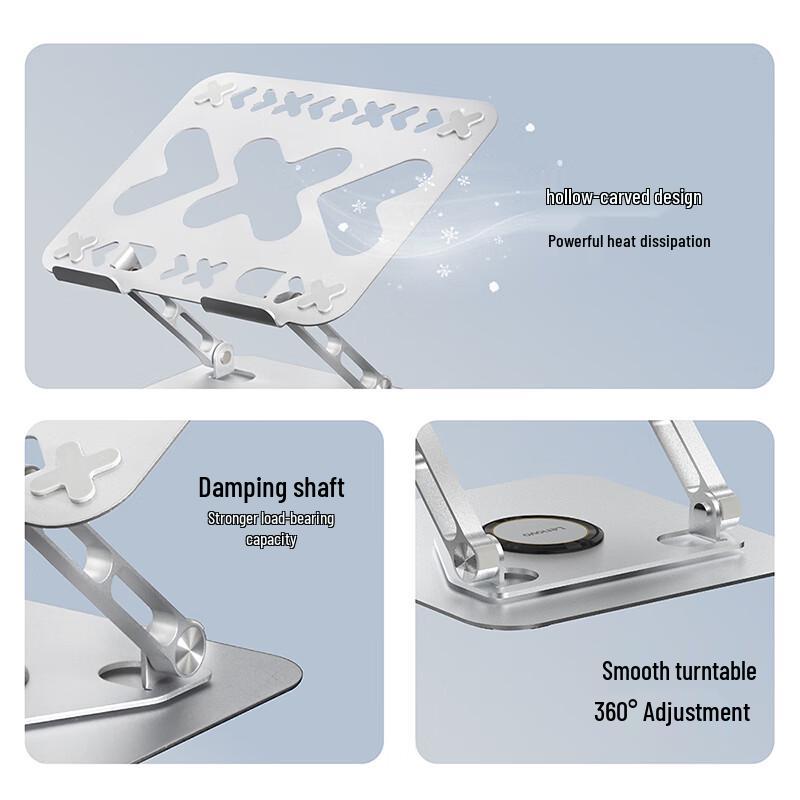 hollow-carved design

Powerful heat dissipation

Damping shaft

Stronger load-bearing capacity

Lenovo

Smooth turntable

360° Adjustment