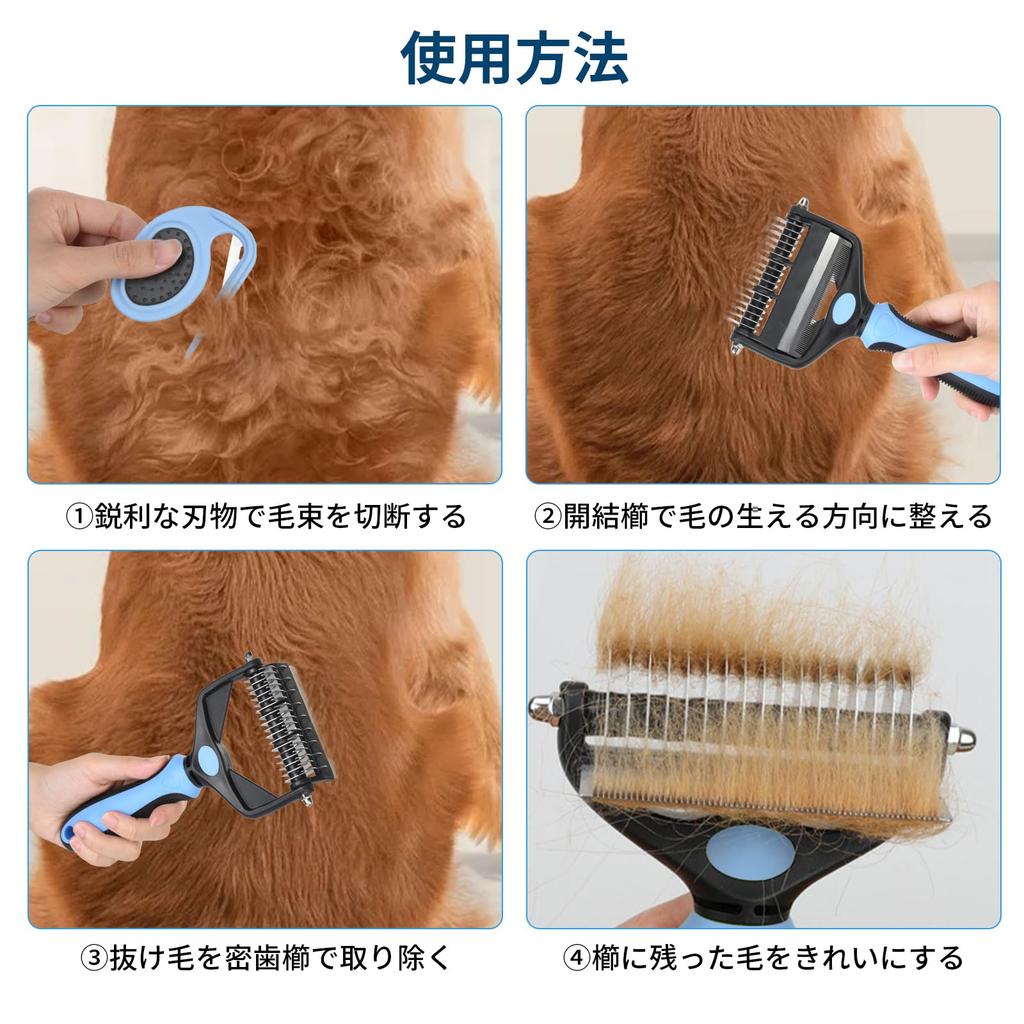 使用方法

①鋭利な刃物で毛束を切断する

②開結櫛で毛の生える方向に整える

③抜け毛を密歯櫛で取り除く

④櫛に残った毛をきれいにする