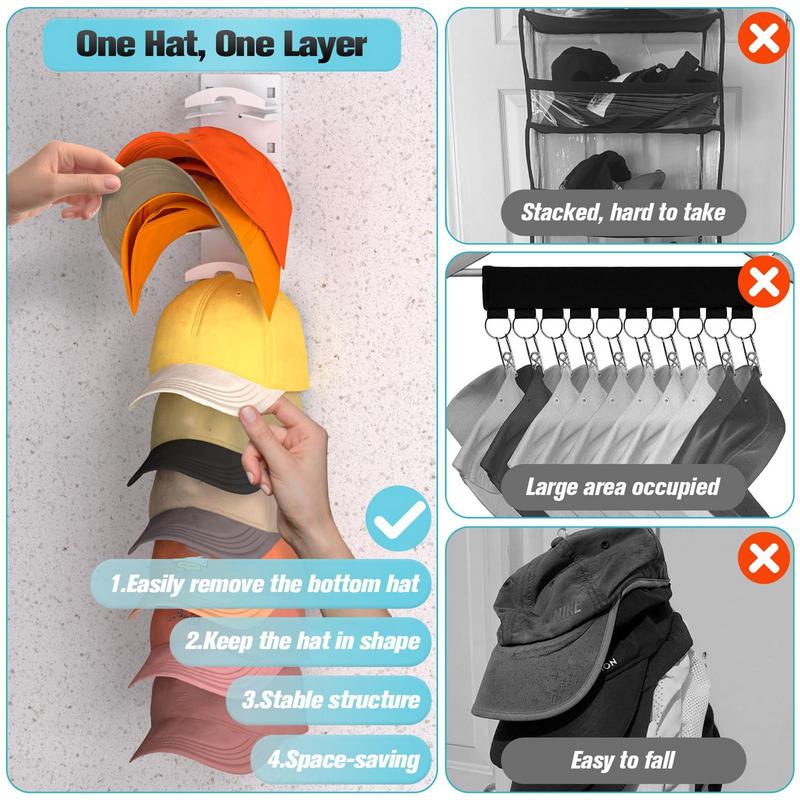 One Hat, One Layer

1.Easily remove the bottom hat

2.Keep the hat in shape

3.Stable structure

4.Space-saving

Stacked, hard to take

Large area occupied

NIKE

Easy to fall