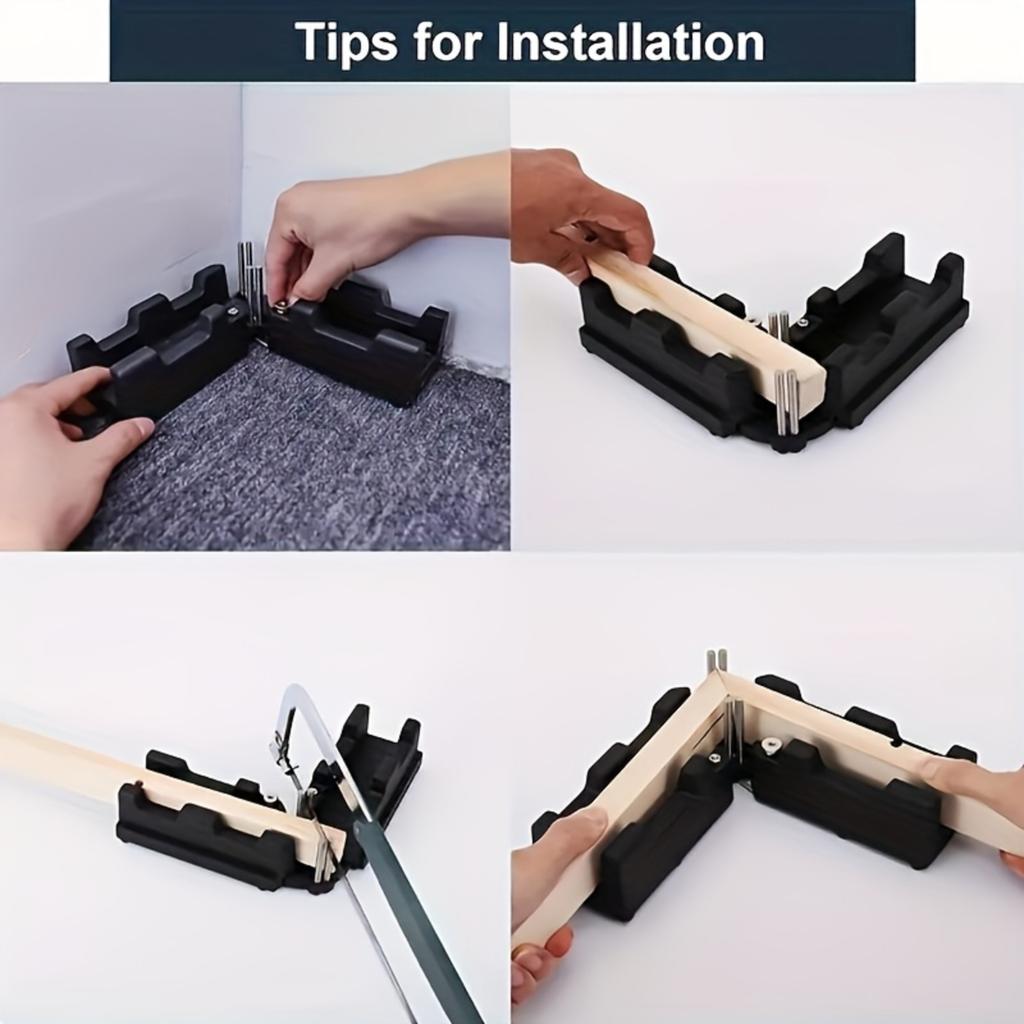 Tips for Installation