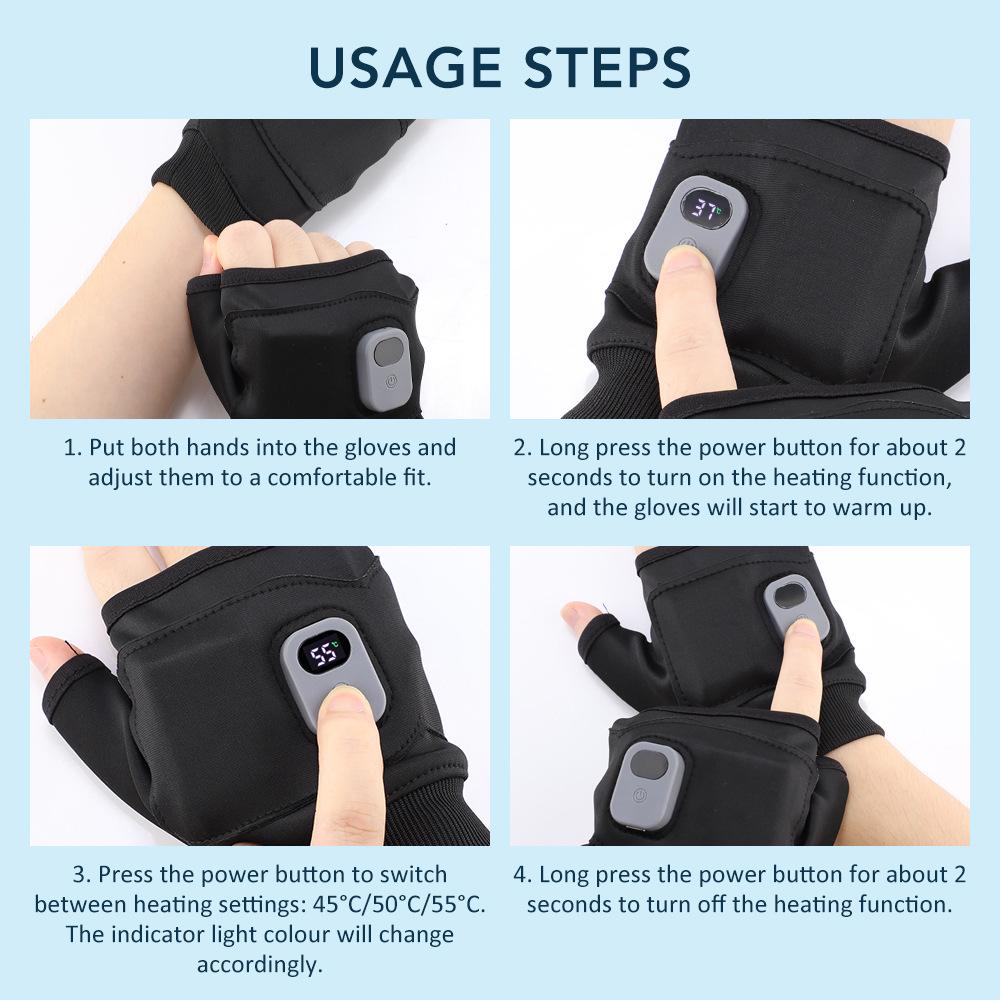 USAGE STEPS

37°C

1. Put both hands into the gloves and adjust them to a comfortable fit.

2. Long press the power button for about 2 seconds to turn on the heating function, and the gloves will start to warm up.

55°C

3. Press the power button to switch between heating settings: 45°C/50°C/55°C. The indicator light colour will change accordingly.

4. Long press the power button for about 2 seconds to turn off the heating function.