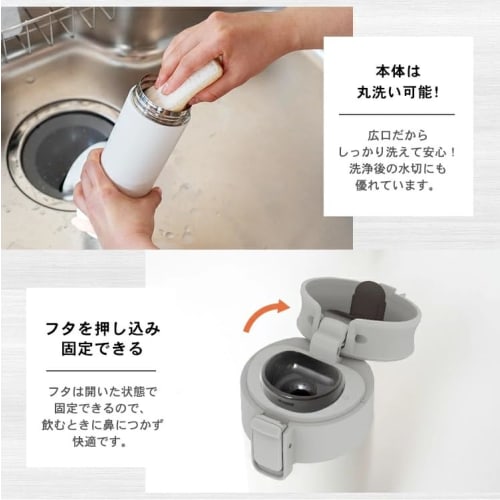 本体は
丸洗い可能!

広口だから
しっかり洗えて安心！
洗浄後の水切にも
優れています。

フタを押し込み
固定できる

フタは開いた状態で
固定できるので、
飲むときに鼻につかず
快適です。