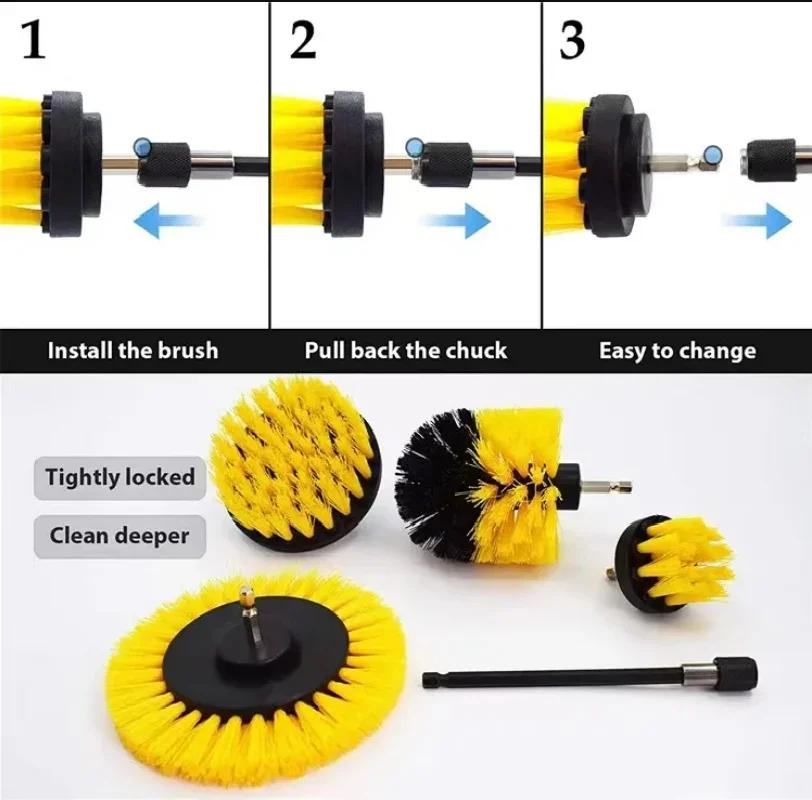 1

2

3

Install the brush

Pull back the chuck

Easy to change

Tightly locked

Clean deeper