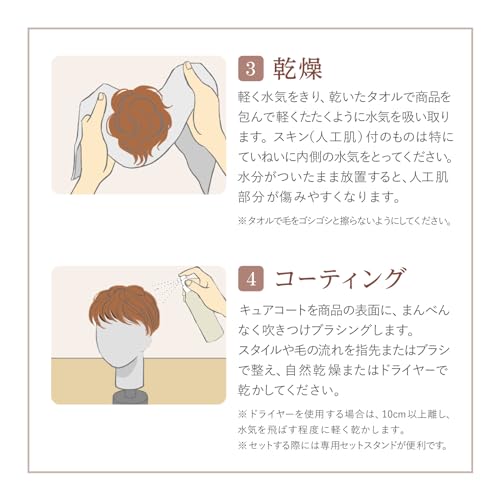 3 乾燥

軽く水気をきり、乾いたタオルで商品を包んで軽くたたくように水気を吸い取ります。スキン（人工肌）付のものは特にていねいに内側の水気をとってください。水分がついたまま放置すると、人工肌部分が傷みやすくなります。

※タオルで毛をゴシゴシと擦らないようにしてください。

4 コーティング

キュアコートを商品の表面に、まんべんなく吹きつけブラシングします。
スタイルや毛の流れを指先またはブラシで整え、自然乾燥またはドライヤーで乾かしてください。

※ドライヤーを使用する場合は、10cm以上離し、水気を飛ばす程度に軽く乾かします。
※セットする際には専用セットスタンドが便利です。