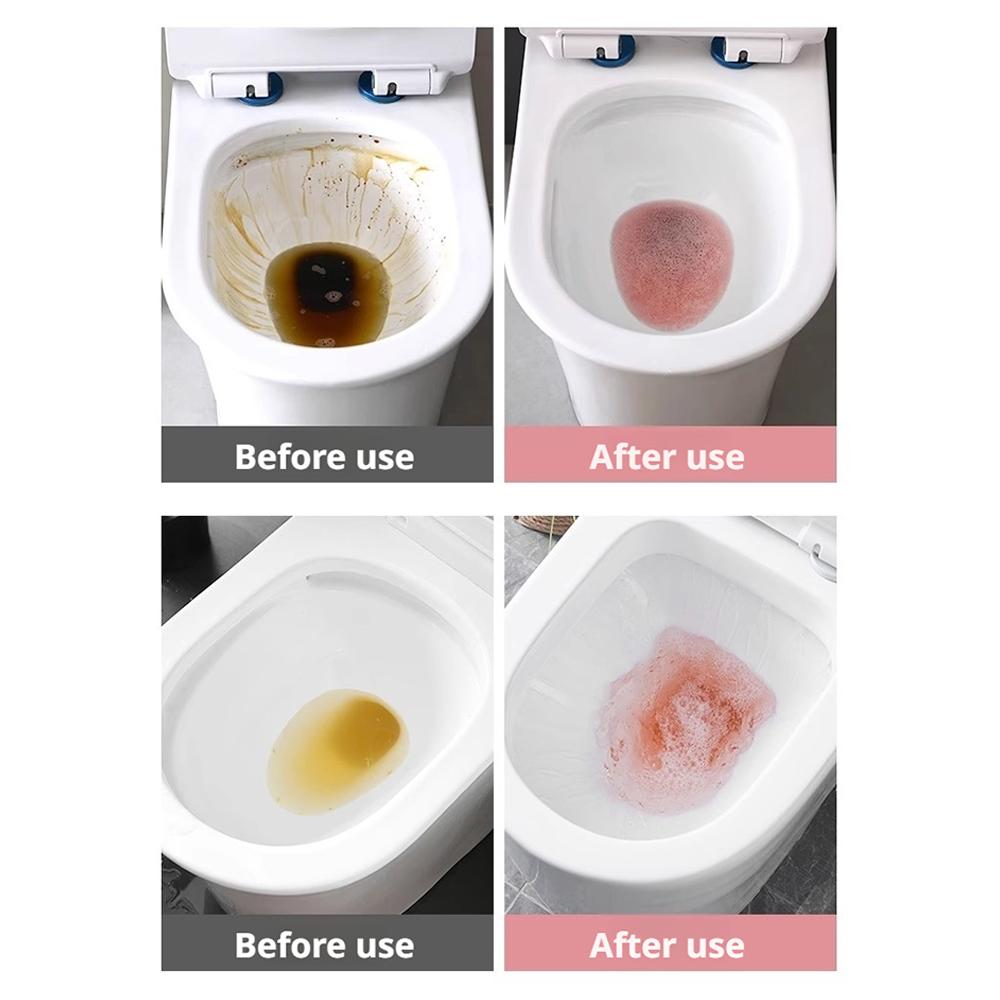 Before use

After use

Before use

After use