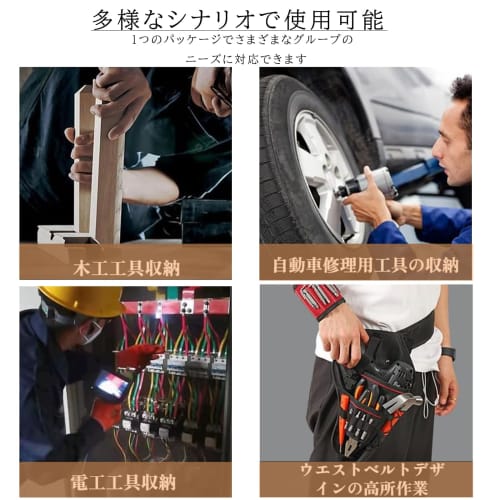 多様なシナリオで使用可能

1つのパッケージでさまざまなグループのニーズに対応できます

木工工具収納

自動車修理用工具の収納

電工工具収納

ウエストベルトデザインの高所作業