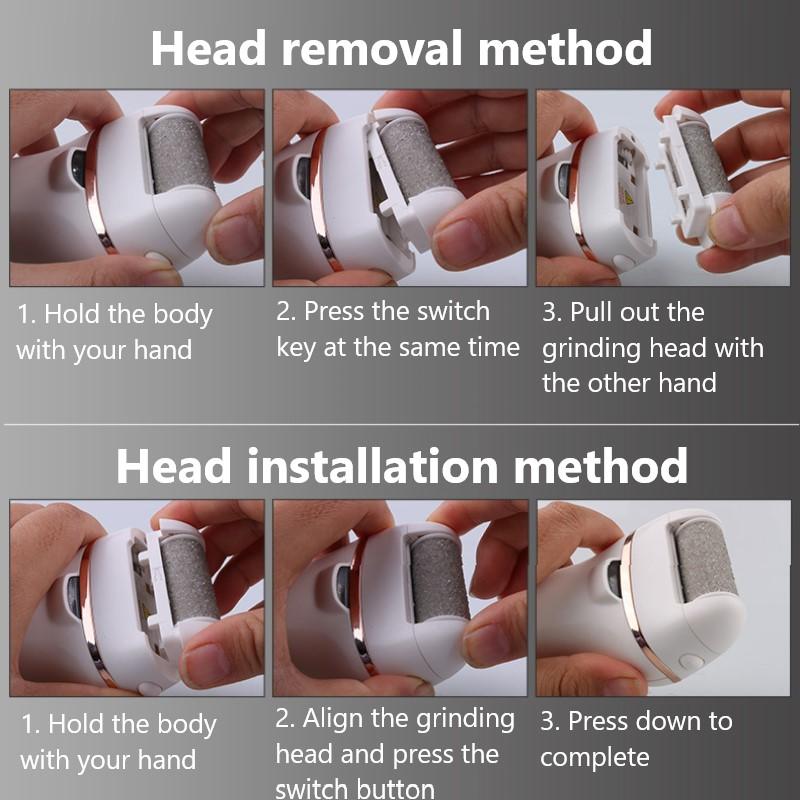 Head removal method

1. Hold the body with your hand

2. Press the switch key at the same time

3. Pull out the grinding head with the other hand

Head installation method

1. Hold the body with your hand

2. Align the grinding head and press the switch button

3. Press down to complete