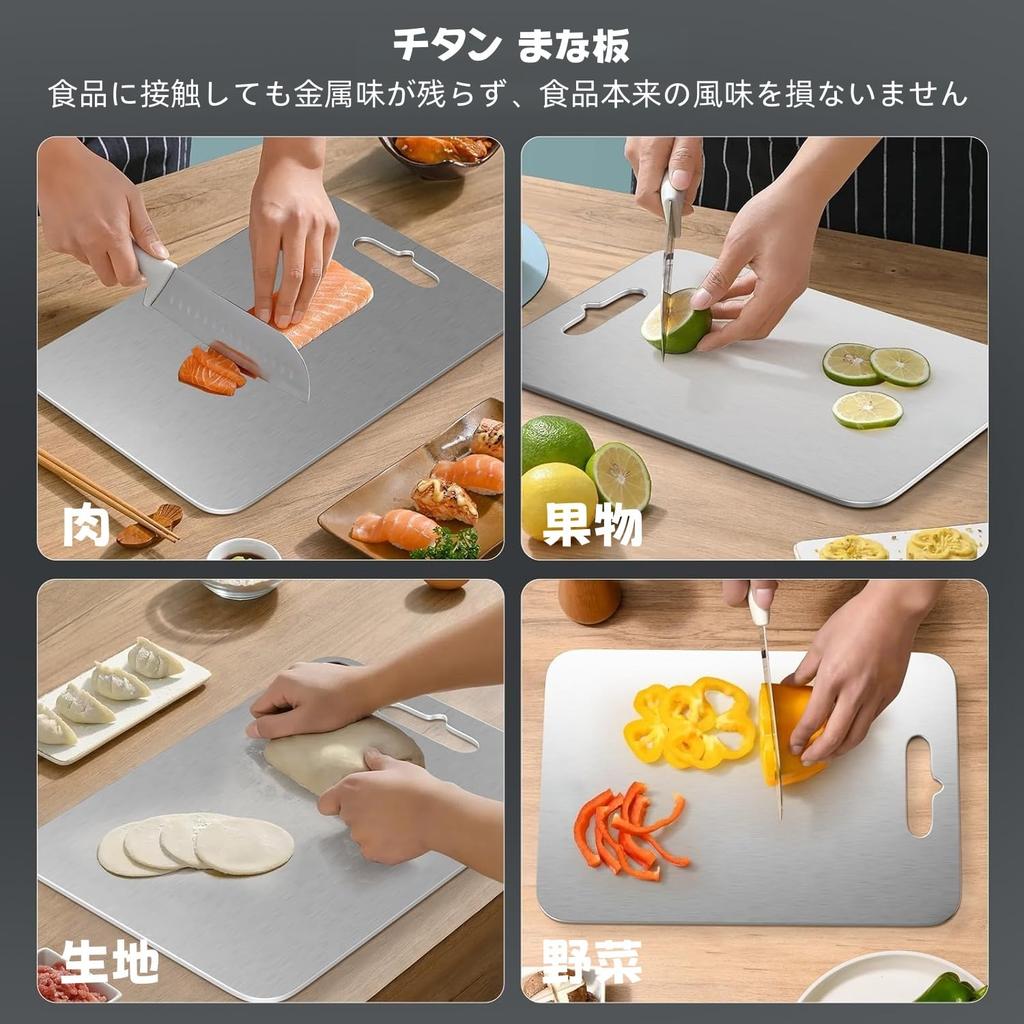 チタン まな板

食品に接触しても金属味が残らず、食品本来の風味を損ないません

肉

果物

生地

野菜