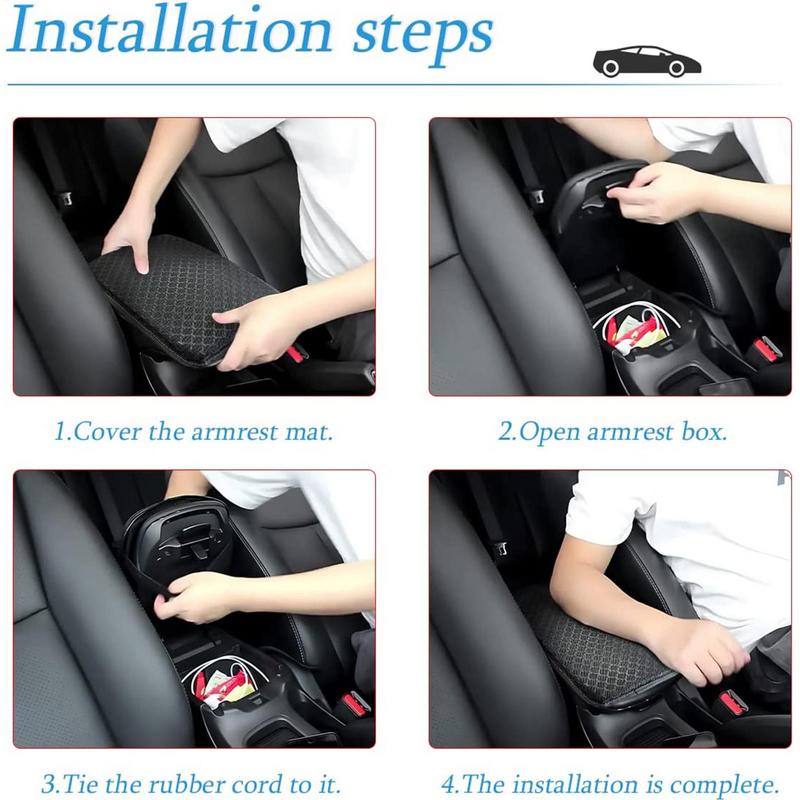 Installation steps

1.Cover the armrest mat.

2.Open armrest box.

3.Tie the rubber cord to it.

4.The installation is complete.