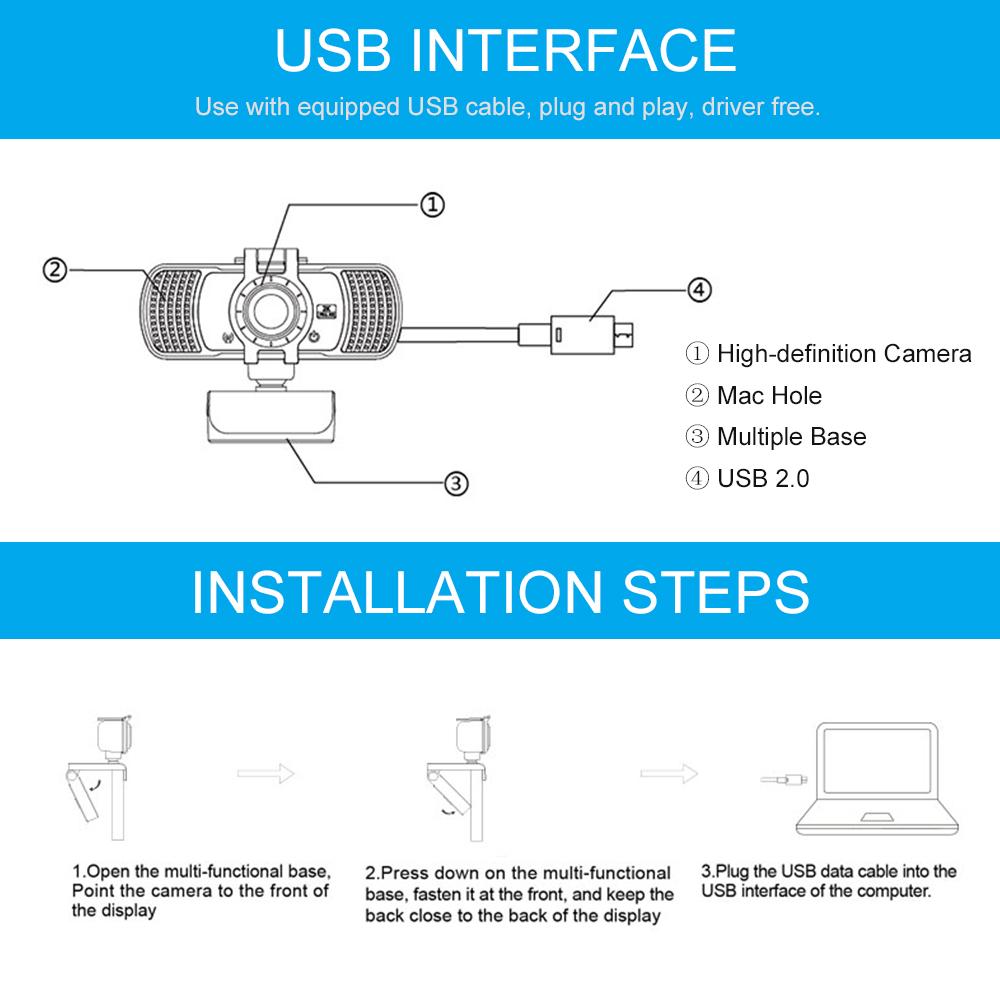 USB INTERFACE

Use with equipped USB cable, plug and play, driver free.

①

②

④

③

① High-definition Camera
② Mac Hole
③ Multiple Base
④ USB 2.0

INSTALLATION STEPS

1.Open the multi-functional base, Point the camera to the front of the display

2.Press down on the multi-functional base, fasten it at the front, and keep the back close to the back of the display

3.Plug the USB data cable into the USB interface of the computer.