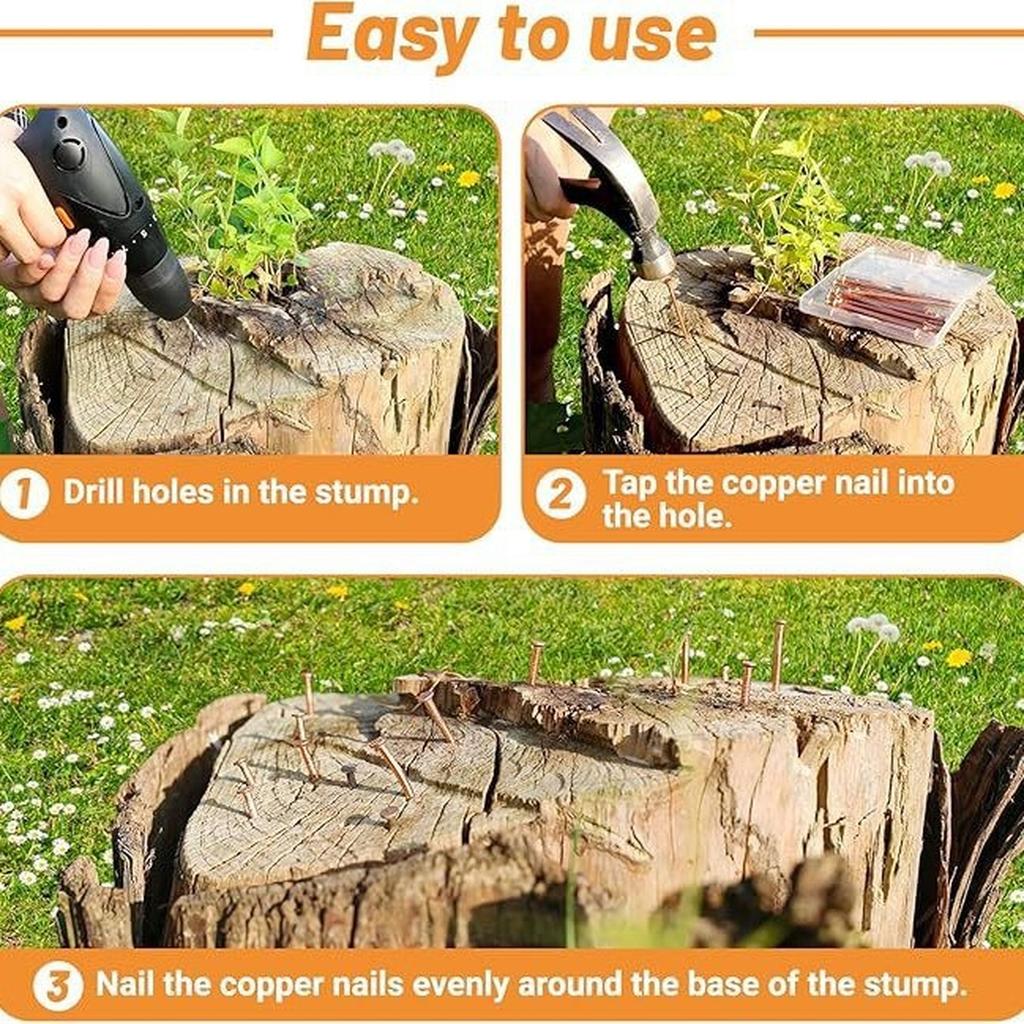 Easy to use

1 Drill holes in the stump.

2 Tap the copper nail into the hole.

3 Nail the copper nails evenly around the base of the stump.