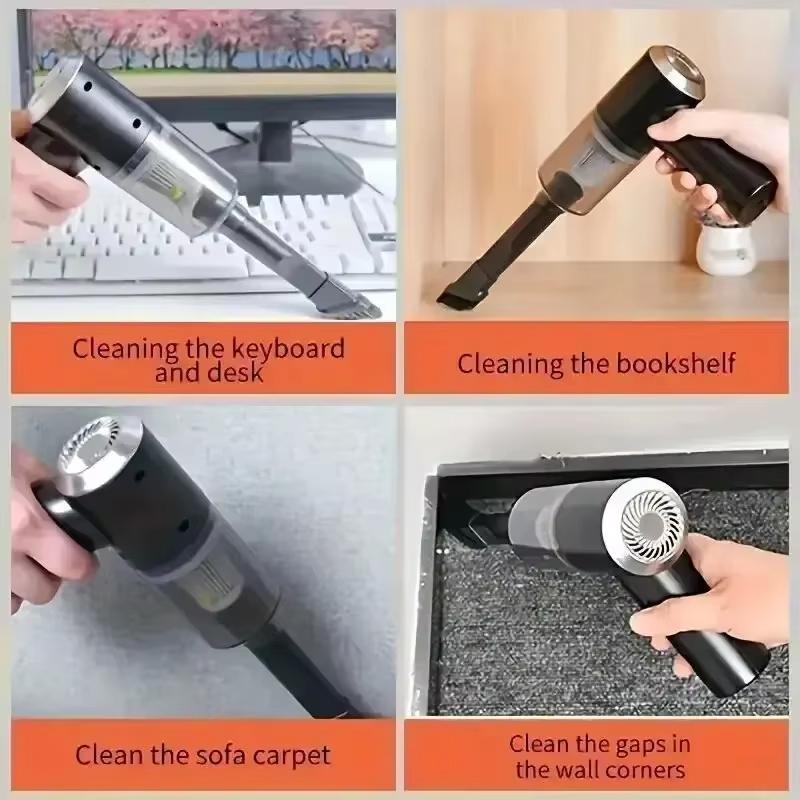 Cleaning the keyboard and desk

Cleaning the bookshelf

Clean the sofa carpet

Clean the gaps in the wall corners