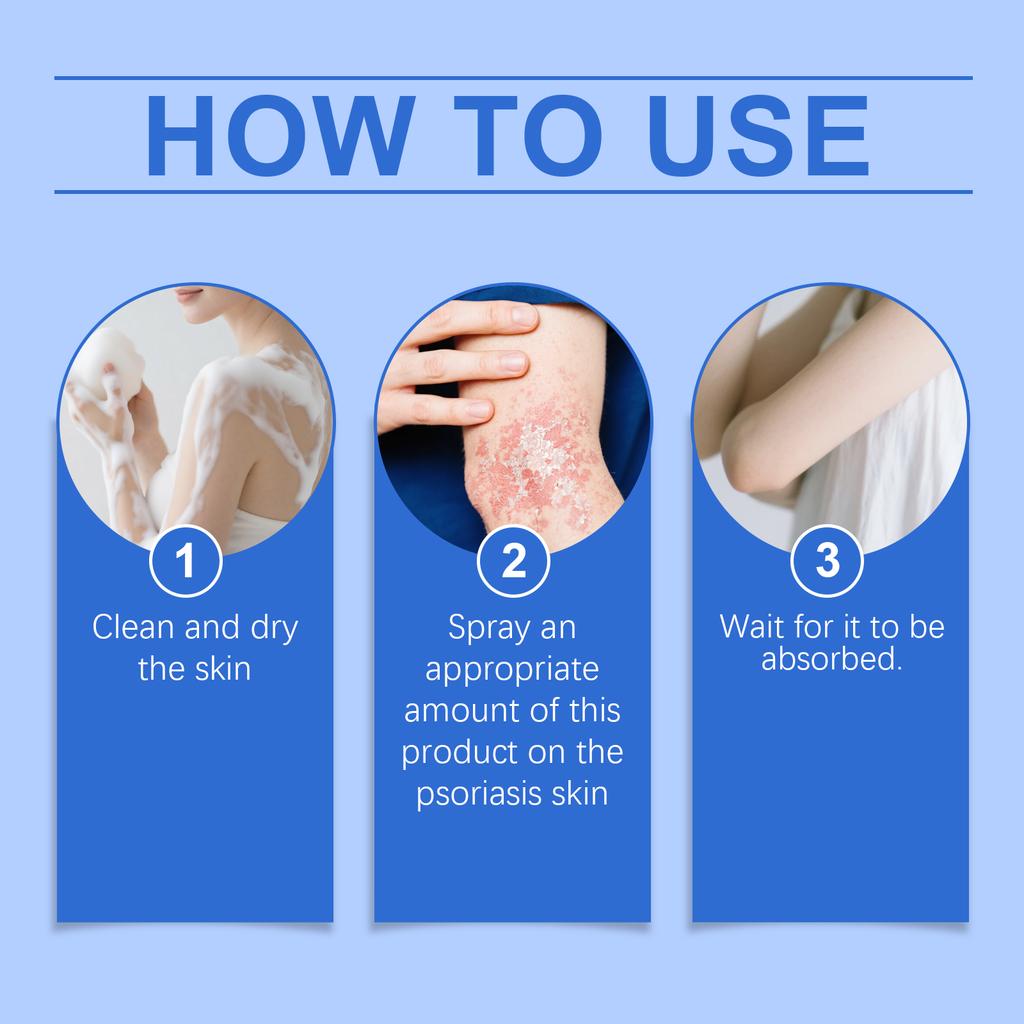 HOW TO USE

1
Clean and dry the skin

2
Spray an appropriate amount of this product on the psoriasis skin

3
Wait for it to be absorbed.