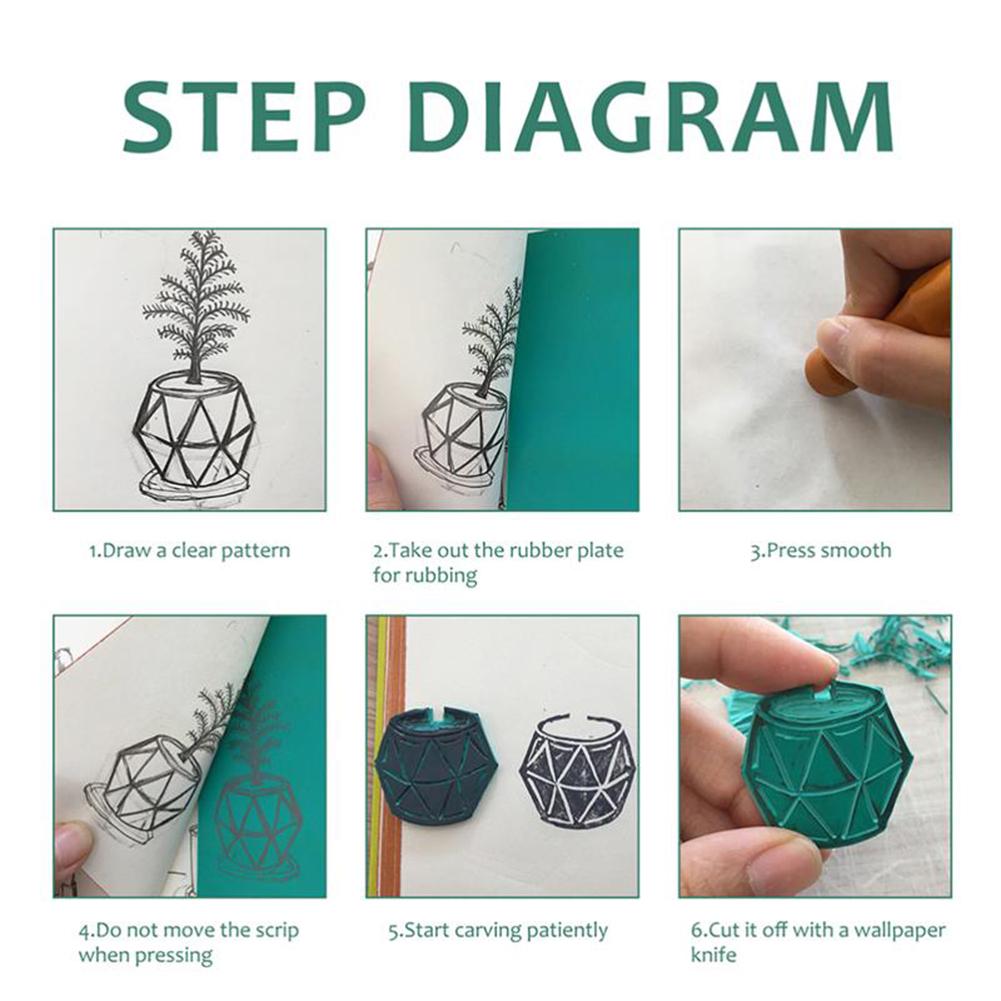 STEP DIAGRAM

1.Draw a clear pattern

2.Take out the rubber plate for rubbing

3.Press smooth

4.Do not move the scrip when pressing

5.Start carving patiently

6.Cut it off with a wallpaper knife