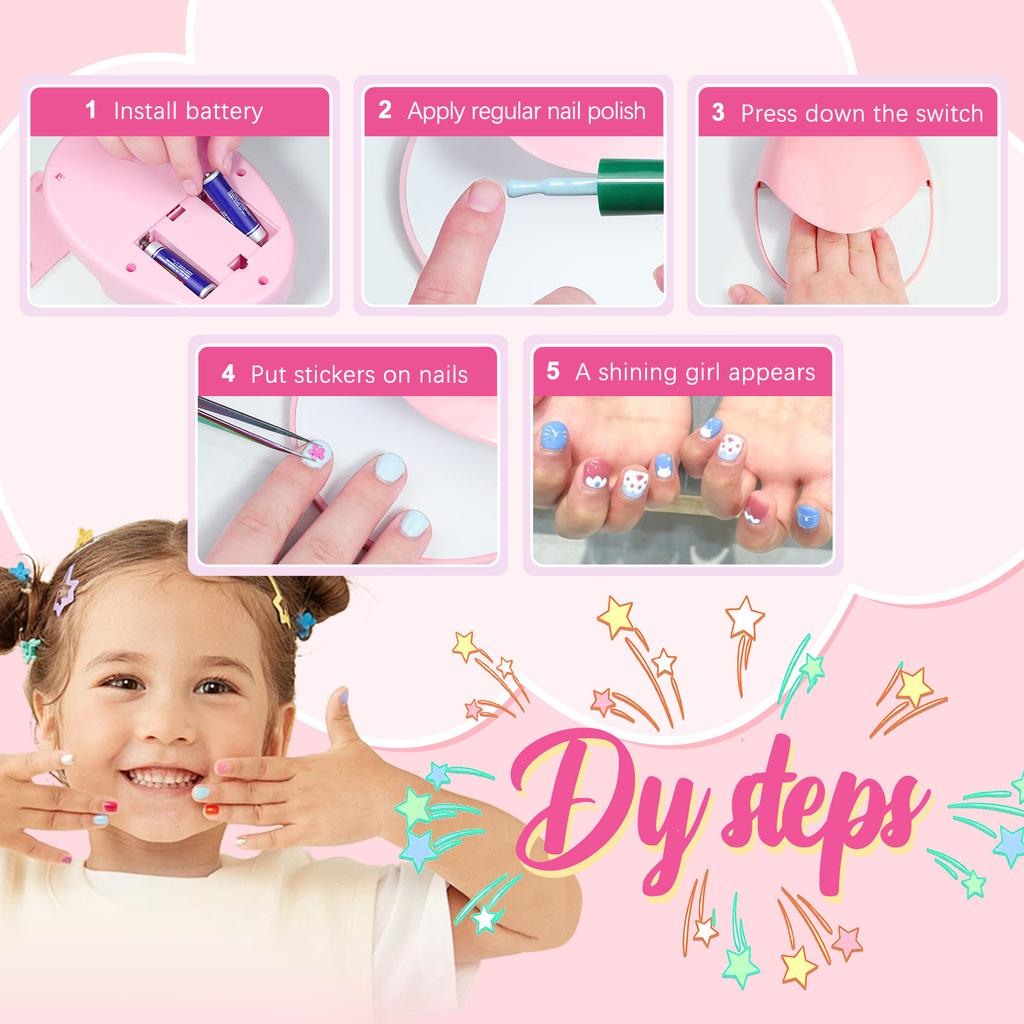 1 Install battery

2 Apply regular nail polish

3 Press down the switch

4 Put stickers on nails

5 A shining girl appears

Dy steps