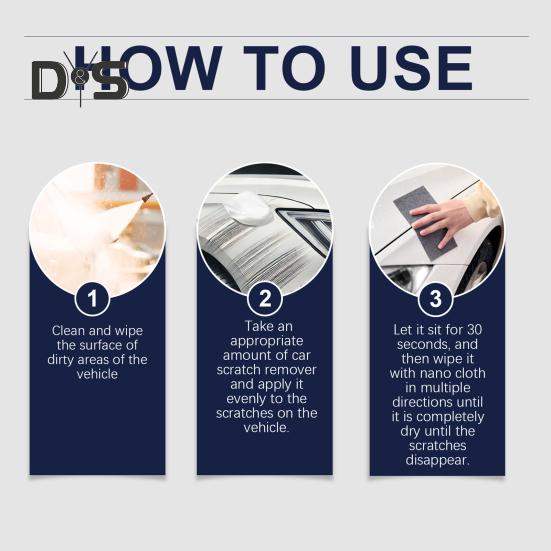 D&S

HOW TO USE

1

Clean and wipe the surface of dirty areas of the vehicle

2

Take an appropriate amount of car scratch remover and apply it evenly to the scratches on the vehicle.

3

Let it sit for 30 seconds, and then wipe it with nano cloth in multiple directions until it is completely dry until the scratches disappear.