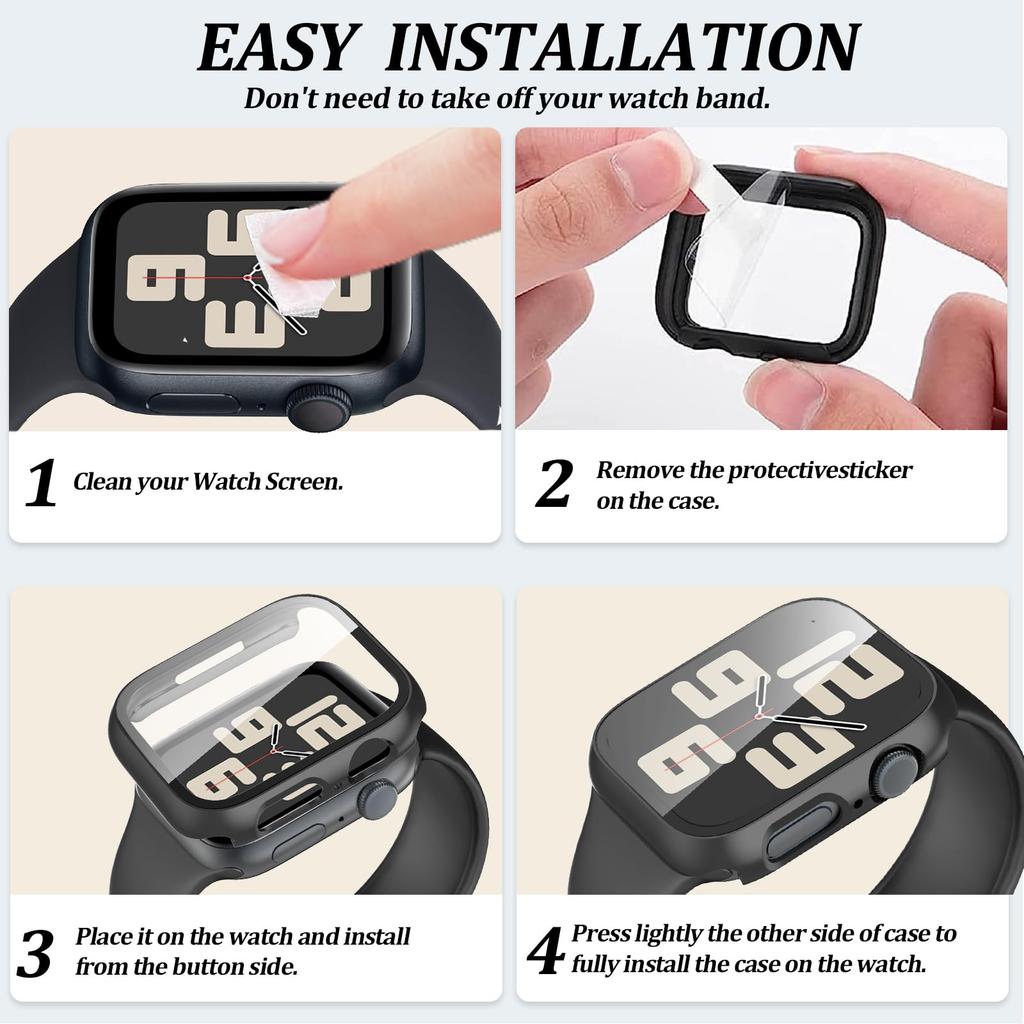 EASY INSTALLATION
Don't need to take off your watch band.

1 Clean your Watch Screen.

2 Remove the protectivesticker on the case.

3 Place it on the watch and install from the button side.

4 Press lightly the other side of case to fully install the case on the watch.