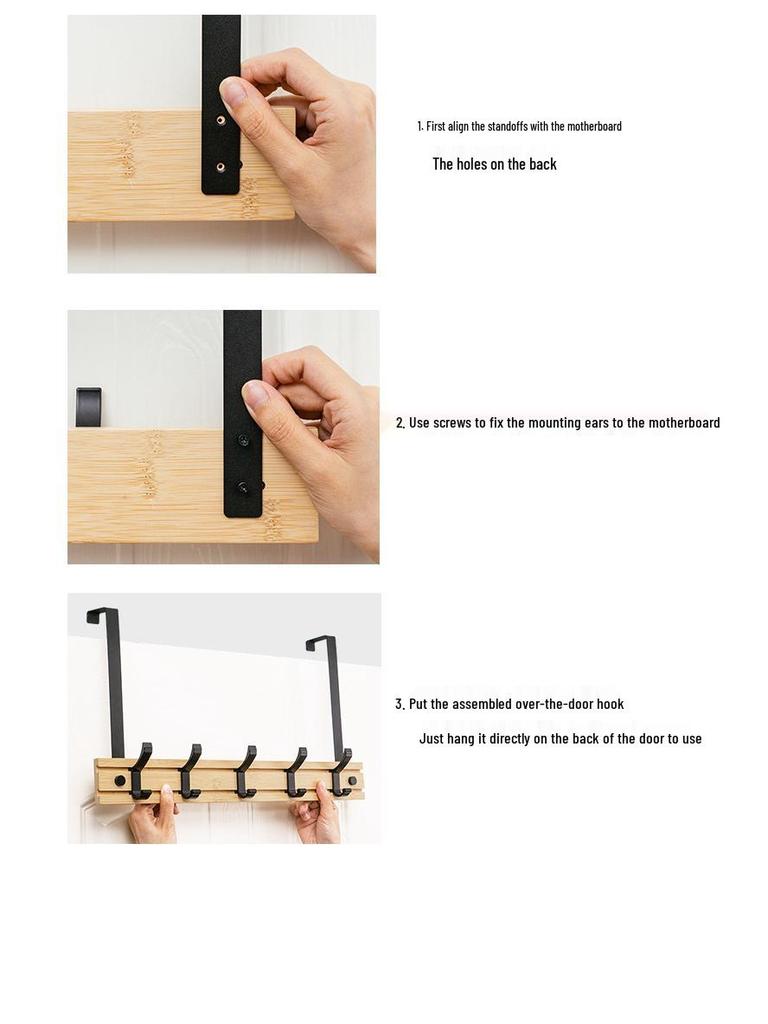 1. First align the standoffs with the motherboard

The holes on the back

2. Use screws to fix the mounting ears to the motherboard

3. Put the assembled over-the-door hook

Just hang it directly on the back of the door to use