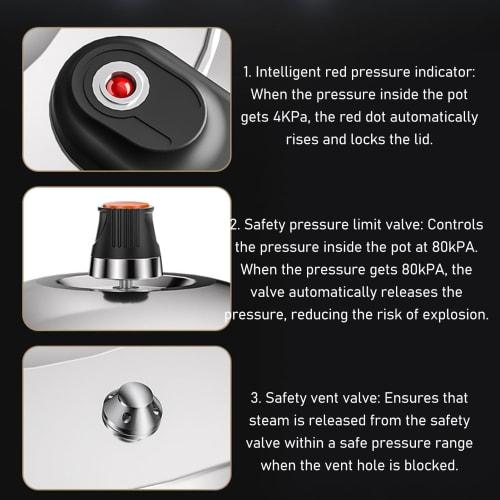 1. Intelligent red pressure indicator: When the pressure inside the pot gets 4KPa, the red dot automatically rises and locks the lid.

2. Safety pressure limit valve: Controls the pressure inside the pot at 80kPA. When the pressure gets 80kPA, the valve automatically releases the pressure, reducing the risk of explosion.

3. Safety vent valve: Ensures that steam is released from the safety valve within a safe pressure range when the vent hole is blocked.