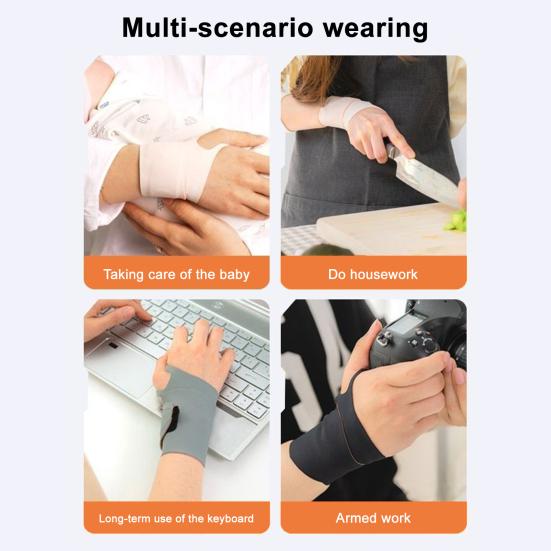 Multi-scenario wearing

Taking care of the baby

Do housework

Long-term use of the keyboard

Armed work